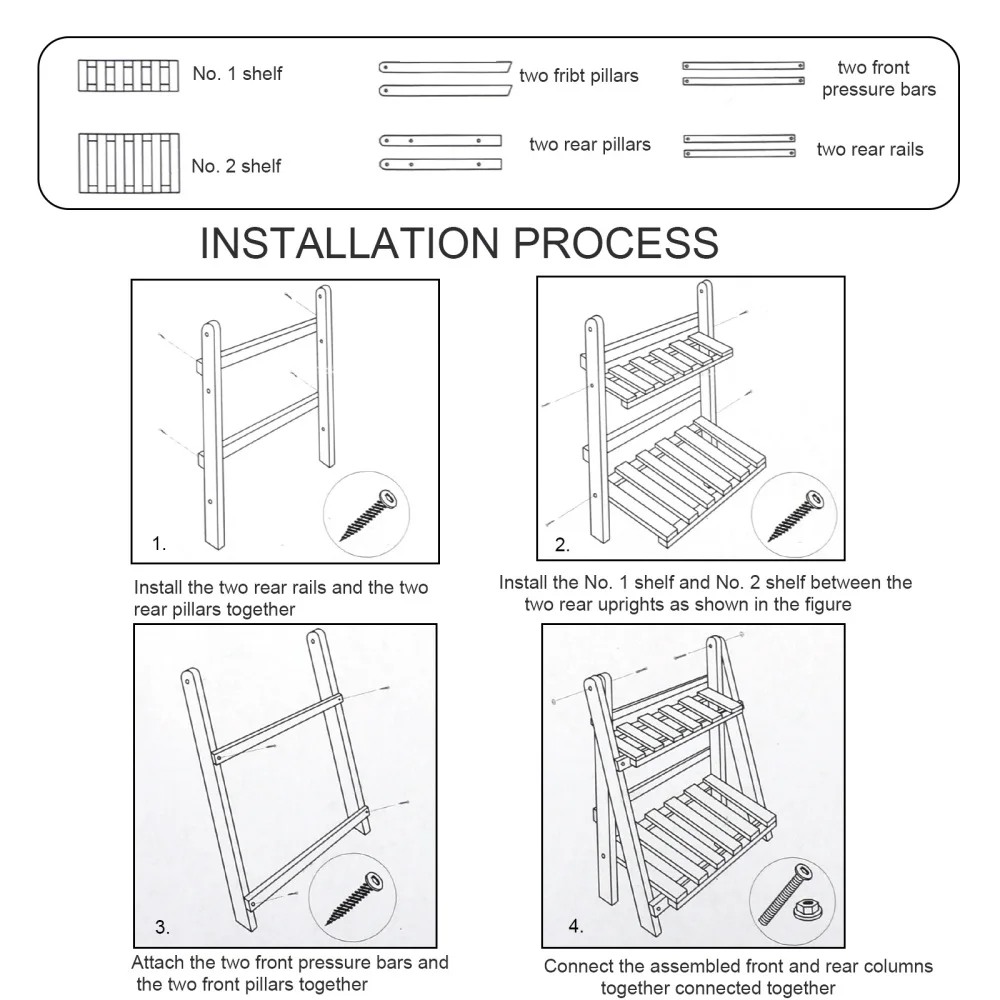 No. 1 shelf

No. 2 shelf

two fribt pillars

two rear pillars

two front pressure bars

two rear rails

INSTALLATION PROCESS

1.

Install the two rear rails and the two rear pillars together

2.

Install the No. 1 shelf and No. 2 shelf between the two rear uprights as shown in the figure

3.

Attach the two front pressure bars and the two front pillars together

4.

Connect the assembled front and rear columns together connected together