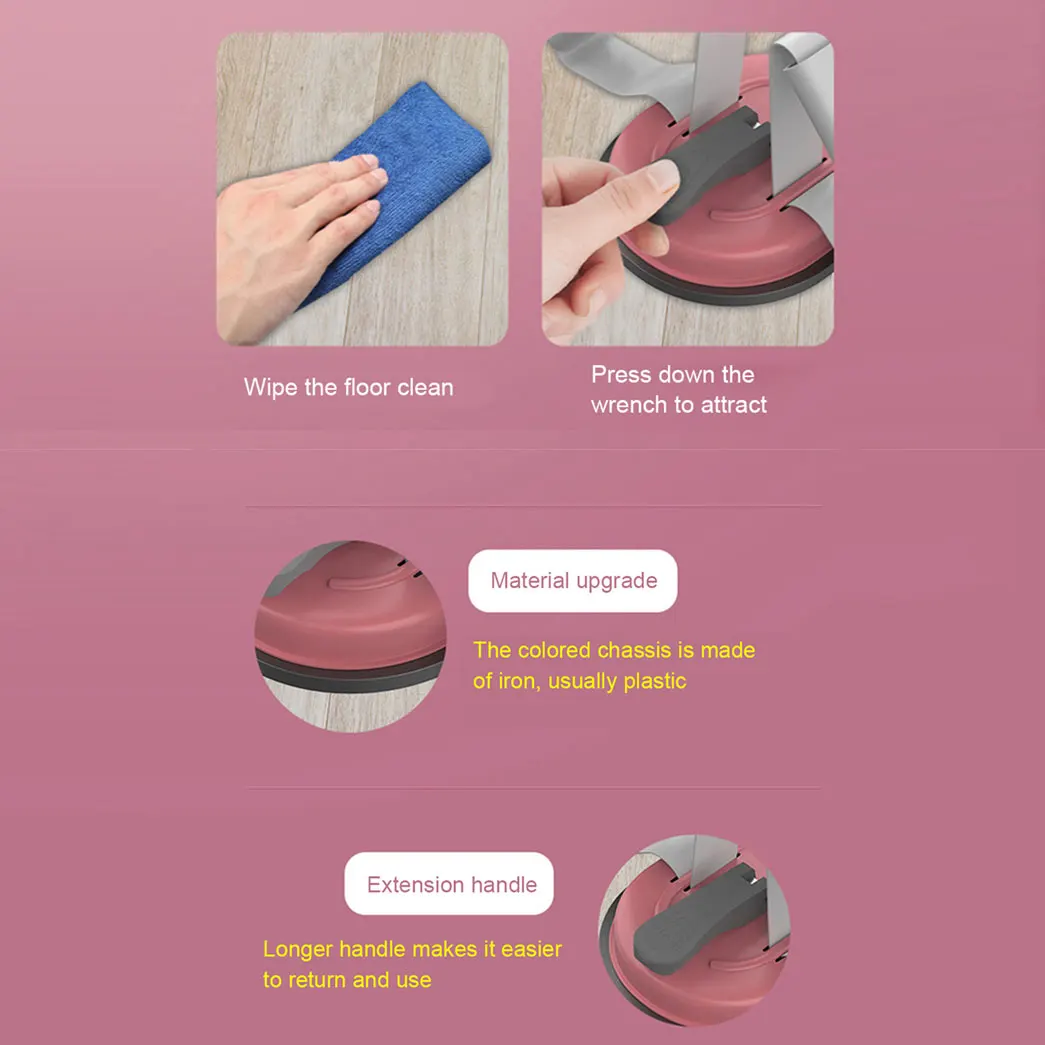 Wipe the floor clean

Press down the wrench to attract

Material upgrade

The colored chassis is made of iron, usually plastic

Extension handle

Longer handle makes it easier to return and use