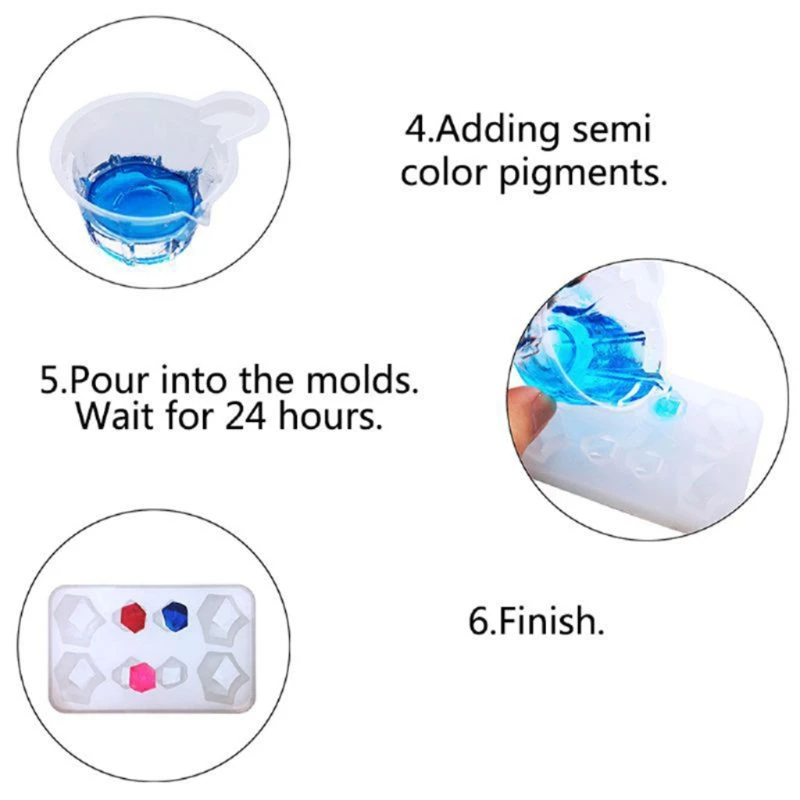 4.Adding semi color pigments.

5.Pour into the molds. Wait for 24 hours.

6.Finish.