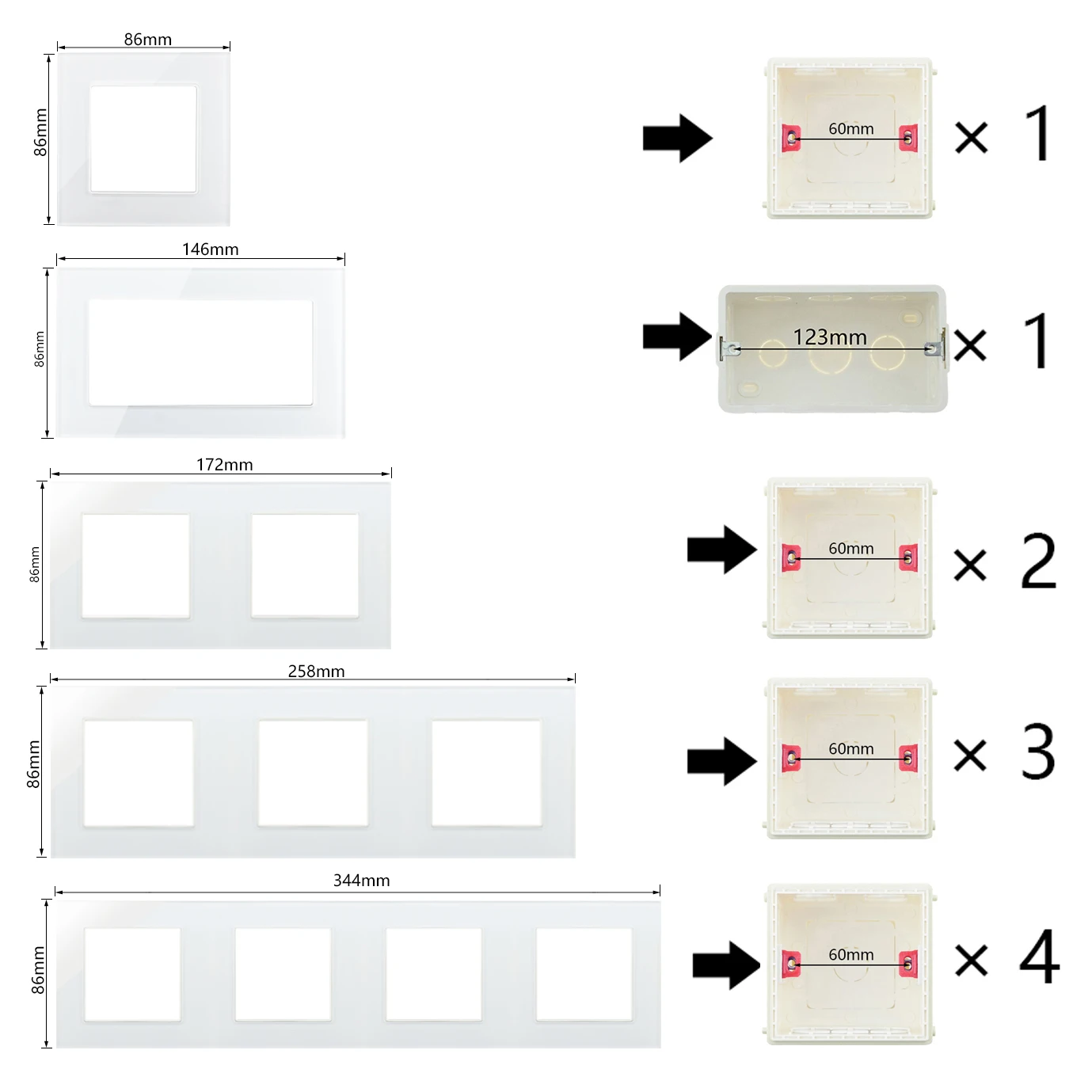 86mm
86mm
60mm
× 1

146mm
86mm
123mm
× 1

172mm
86mm
60mm
× 2

258mm
86mm
60mm
× 3

344mm
86mm
60mm
× 4