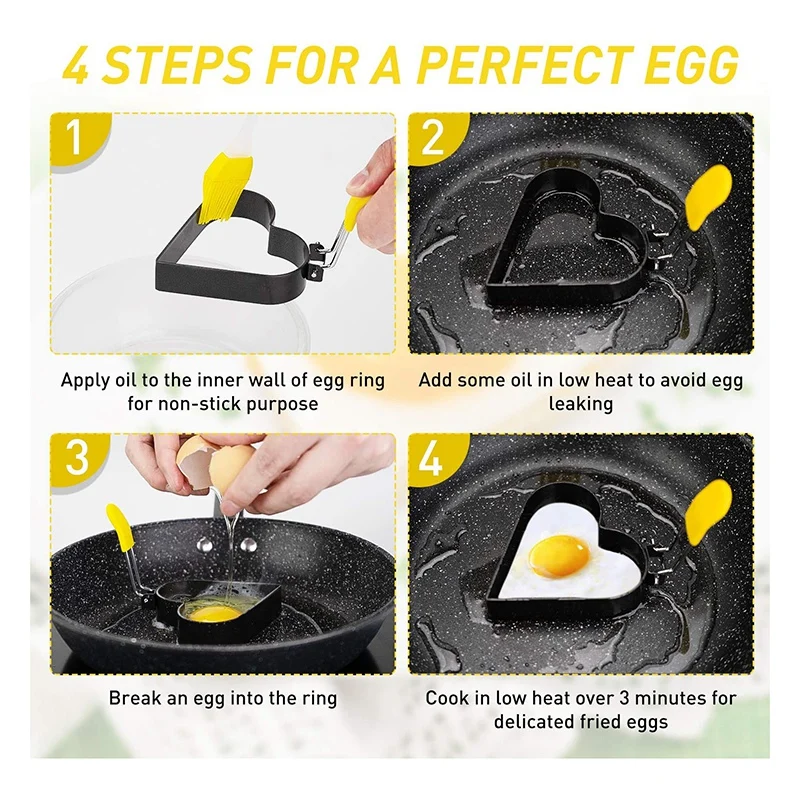 4 STEPS FOR A PERFECT EGG

1

Apply oil to the inner wall of egg ring for non-stick purpose

2

Add some oil in low heat to avoid egg leaking

3

Break an egg into the ring

4

Cook in low heat over 3 minutes for delicated fried eggs