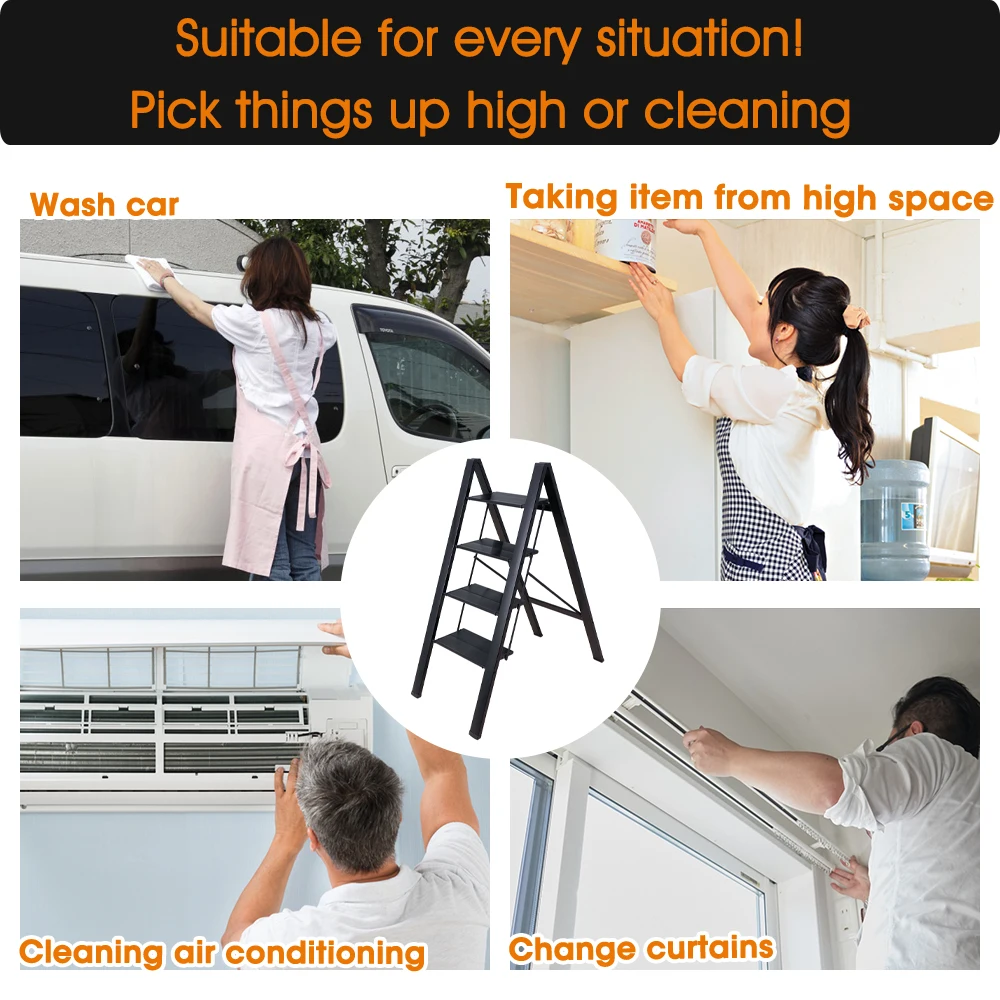 Suitable for every situation!
Pick things up high or cleaning

Wash car

Taking item from high space

Cleaning air conditioning

Change curtains