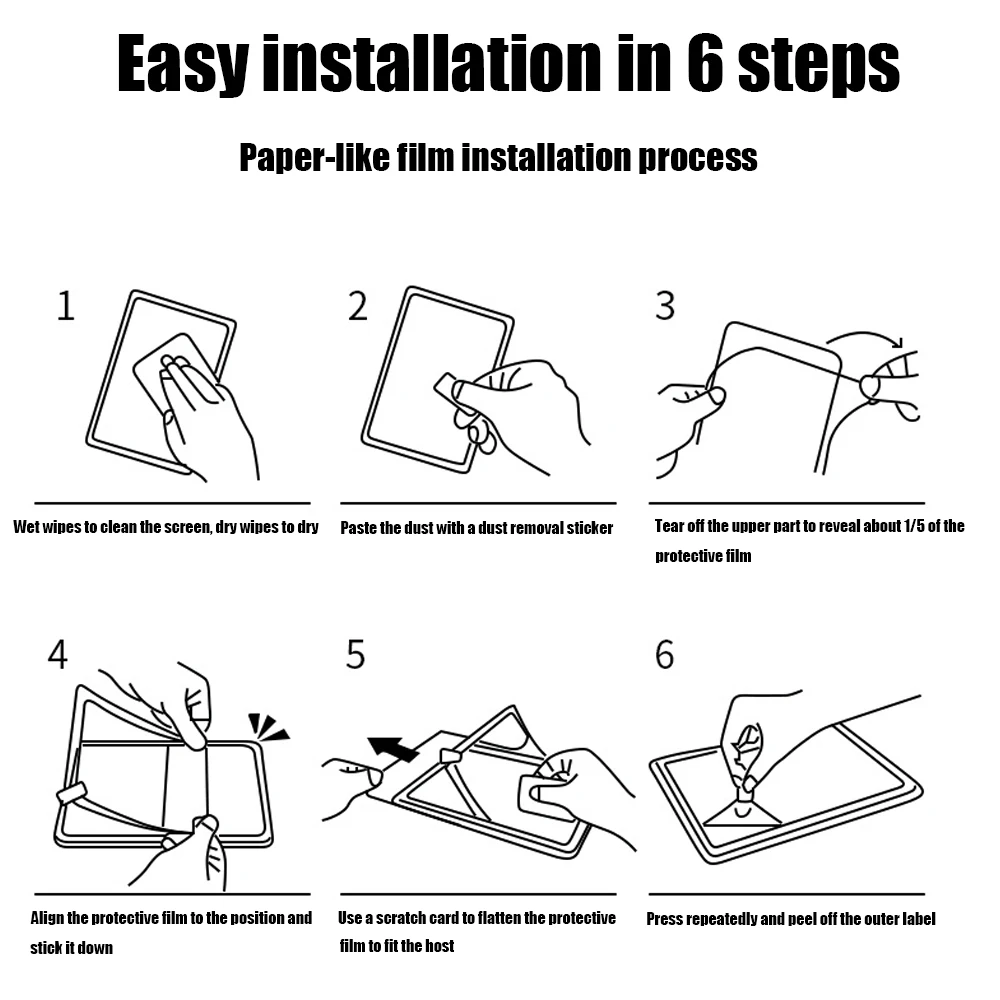 Easy installation in 6 steps

Paper-like film installation process

1

Wet wipes to clean the screen, dry wipes to dry

2

Paste the dust with a dust removal sticker

3

Tear off the upper part to reveal about 1/5 of the protective film

4

Align the protective film to the position and stick it down

5

Use a scratch card to flatten the protective film to fit the host

6

Press repeatedly and peel off the outer label