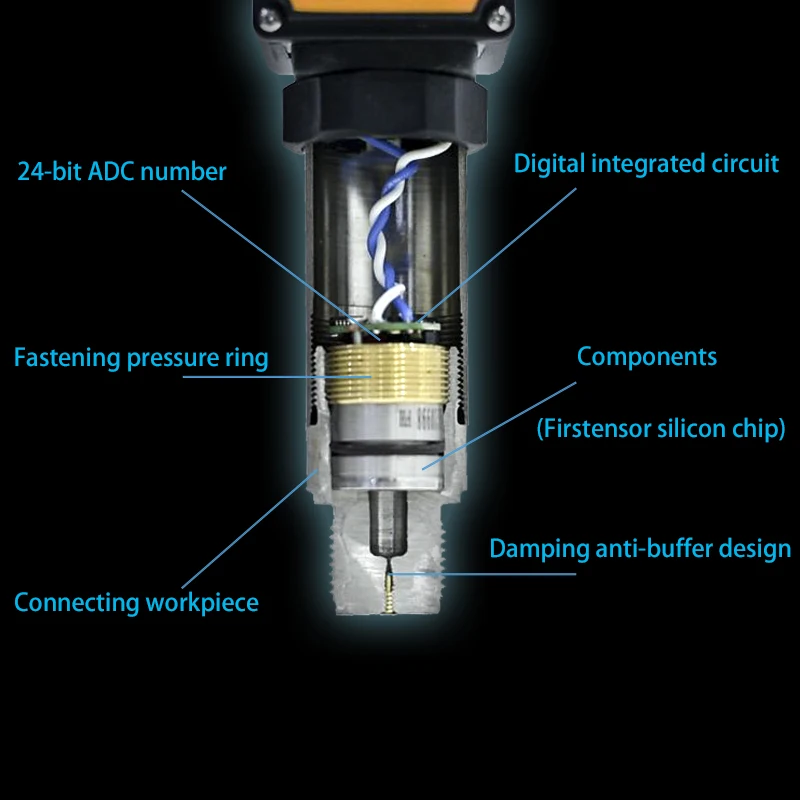 24-bit ADC number

Digital integrated circuit

Fastening pressure ring

Components

(Firstensor silicon chip)

Damping anti-buffer design

Connecting workpiece