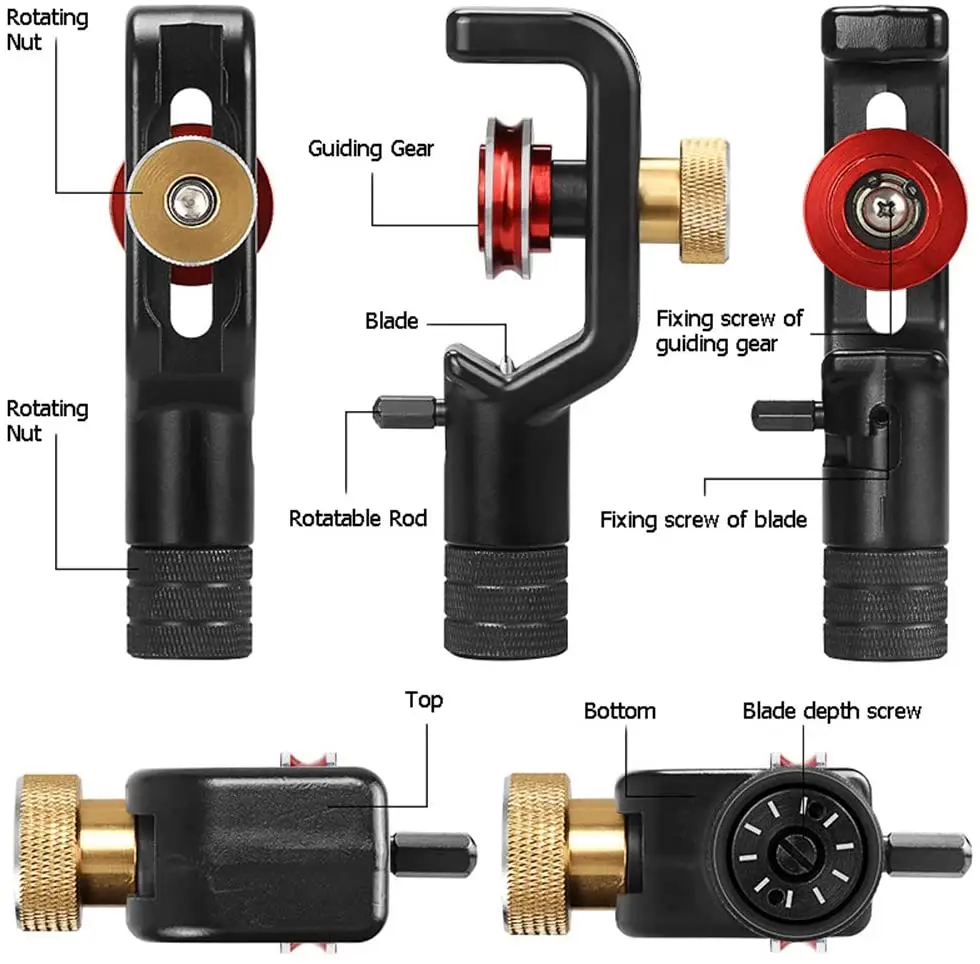 Rotating Nut

Guiding Gear

Blade

Fixing screw of guiding gear

Rotating Nut

Rotatable Rod

Fixing screw of blade

Top

Bottom

Blade depth screw