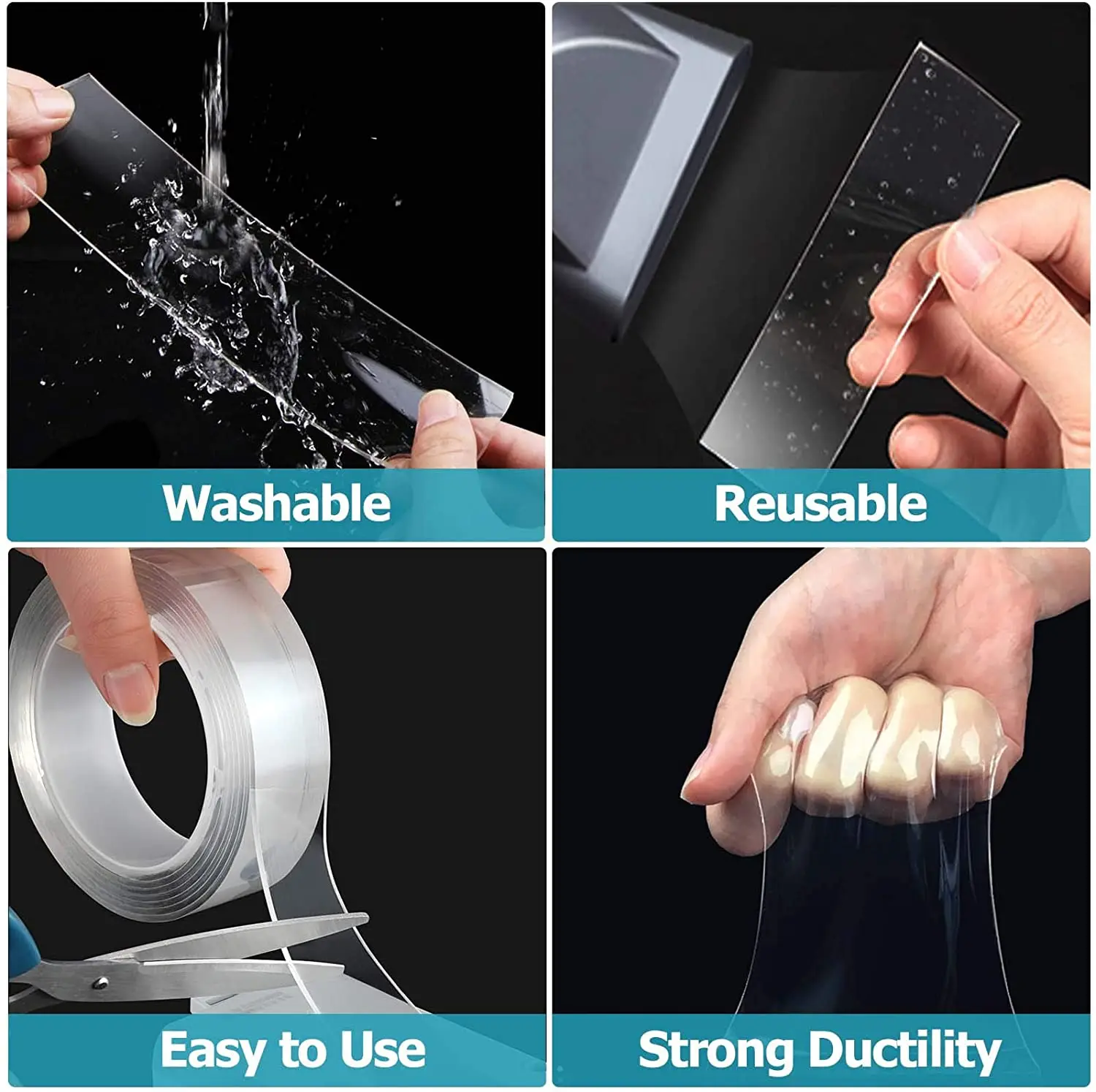 Washable

Reusable

Easy to Use

Strong Ductility