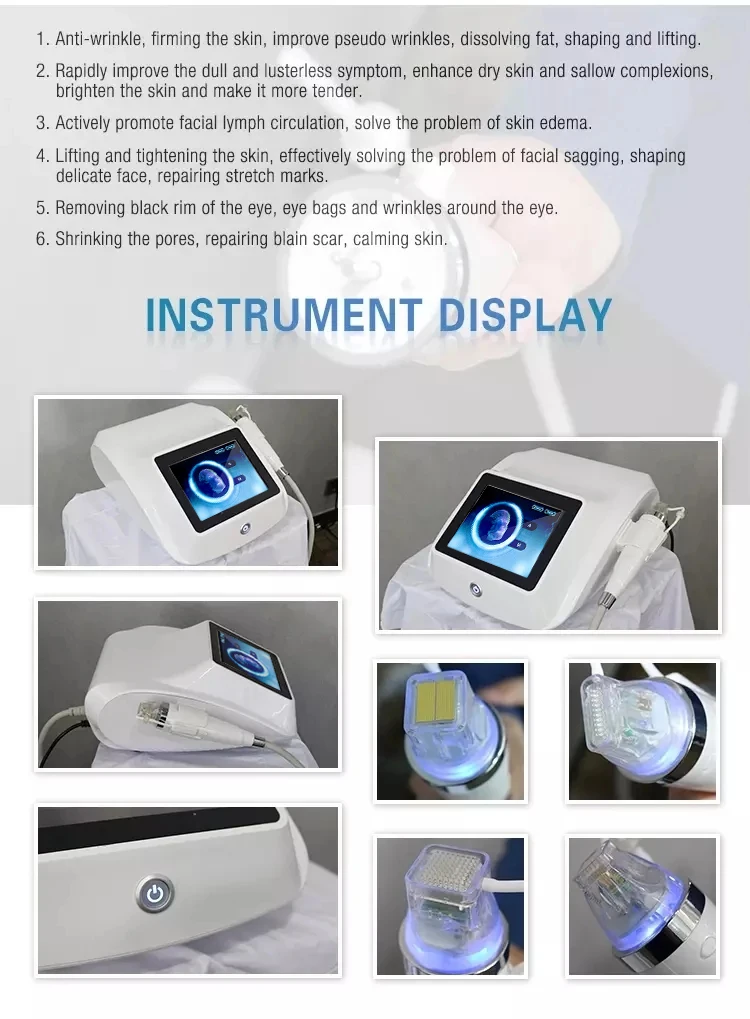 1. Anti-wrinkle, firming the skin, improve pseudo wrinkles, dissolving fat, shaping and lifting.

2. Rapidly improve the dull and lusterless symptom, enhance dry skin and sallow complexions, brighten the skin and make it more tender.

3. Actively promote facial lymph circulation, solve the problem of skin edema.

4. Lifting and tightening the skin, effectively solving the problem of facial sagging, shaping delicate face, repairing stretch marks.

5. Removing black rim of the eye, eye bags and wrinkles around the eye.

6. Shrinking the pores, repairing blain scar, calming skin.

INSTRUMENT DISPLAY