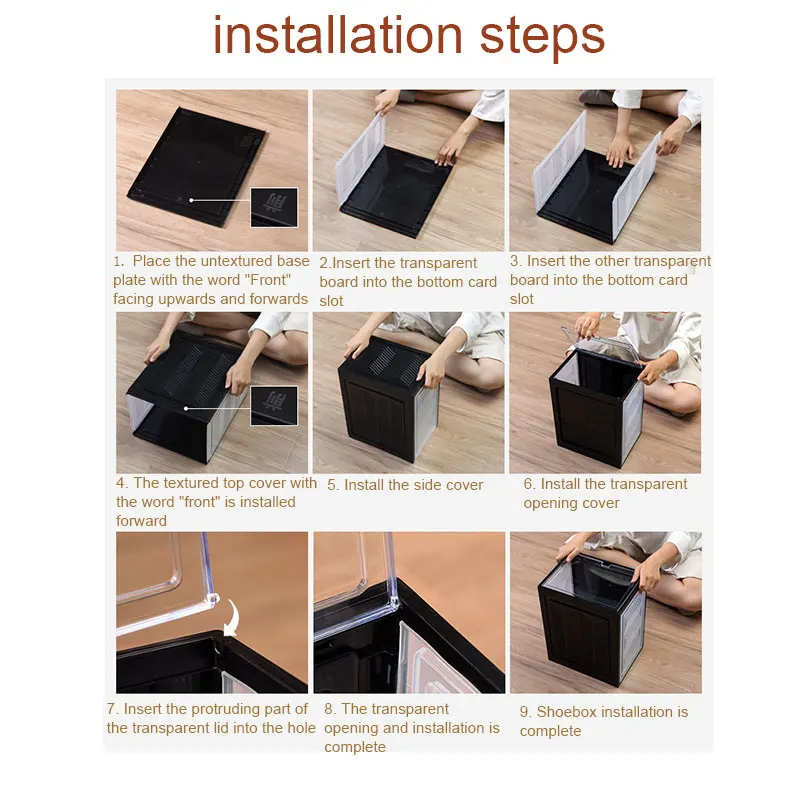 installation steps

1. Place the untextured base plate with the word "Front" facing upwards and forwards

2.Insert the transparent board into the bottom card slot

3. Insert the other transparent board into the bottom card slot

4. The textured top cover with the word "front" is installed forward

5. Install the side cover

6. Install the transparent opening cover

7. Insert the protruding part of the transparent lid into the hole

8. The transparent opening and installation is complete

9. Shoebox installation is complete