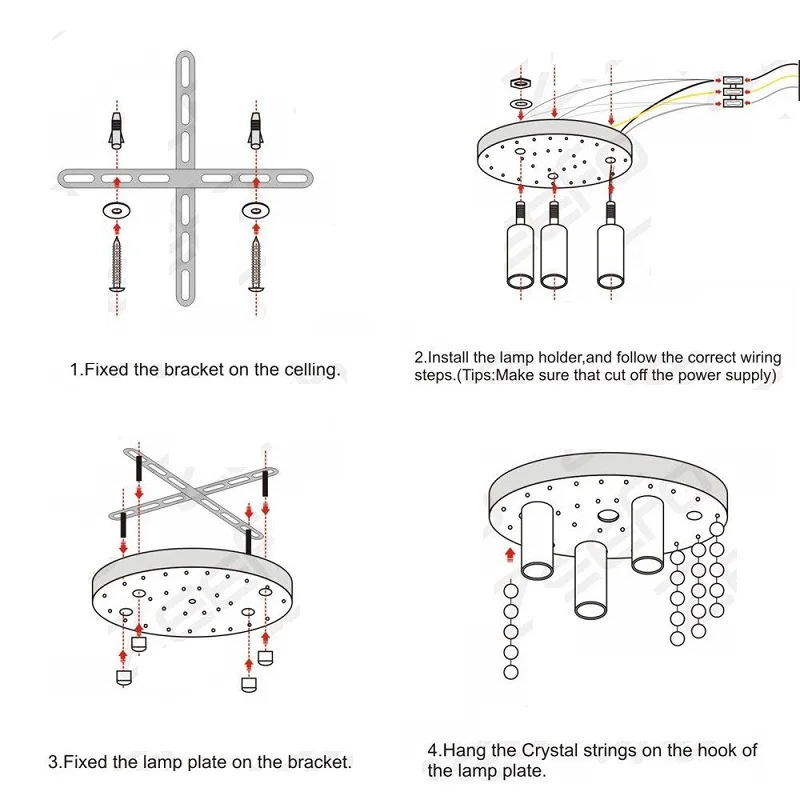 1.Fixed the bracket on the celling.

2.Install the lamp holder,and follow the correct wiring steps.(Tips:Make sure that cut off the power supply)

3.Fixed the lamp plate on the bracket.

4.Hang the Crystal strings on the hook of the lamp plate.