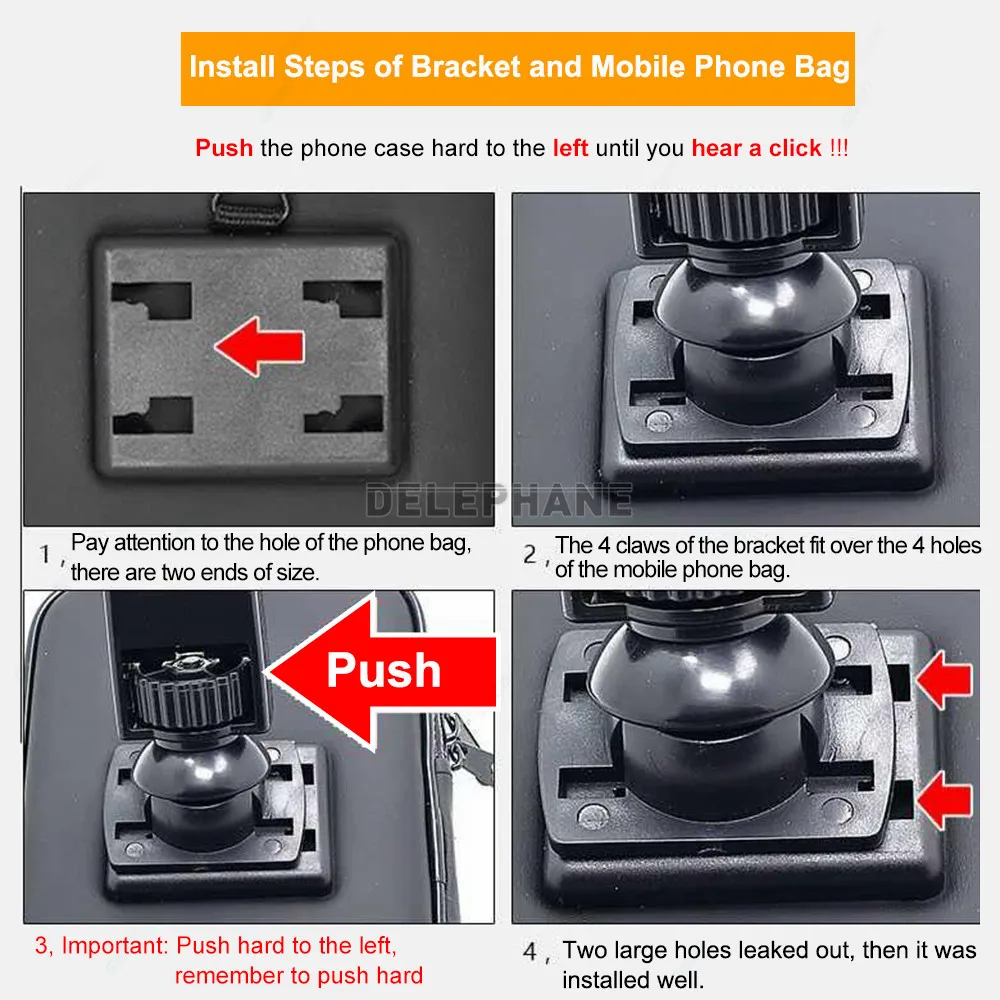 Install Steps of Bracket and Mobile Phone Bag

Push the phone case hard to the left until you hear a click !!!

DELEPHANE

1, Pay attention to the hole of the phone bag, there are two ends of size.

2, The 4 claws of the bracket fit over the 4 holes of the mobile phone bag.

Push

3, Important: Push hard to the left, remember to push hard

4, Two large holes leaked out, then it was installed well.