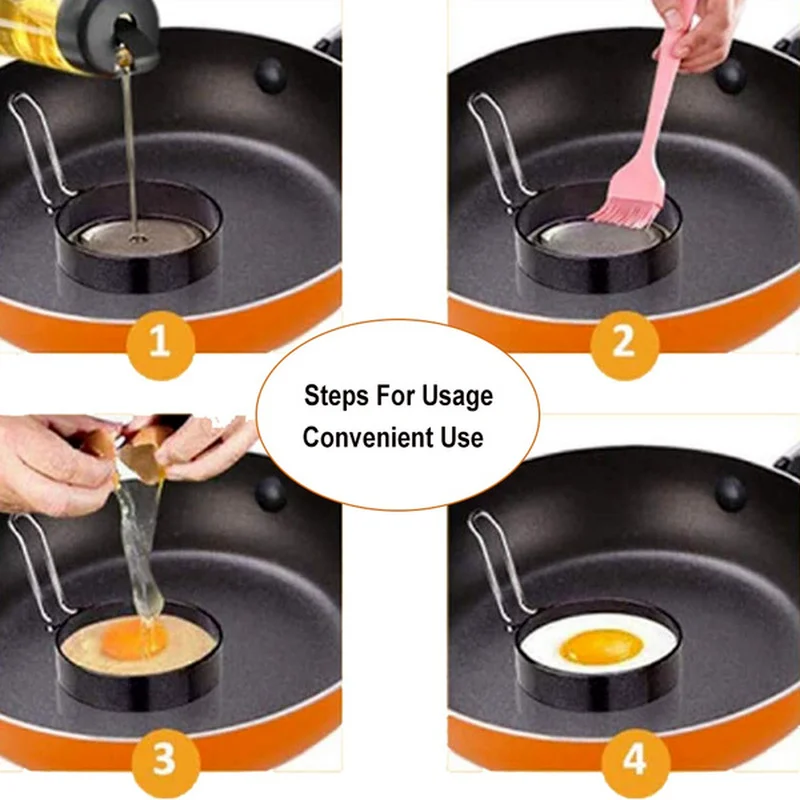 1

2

Steps For Usage
Convenient Use

3

4