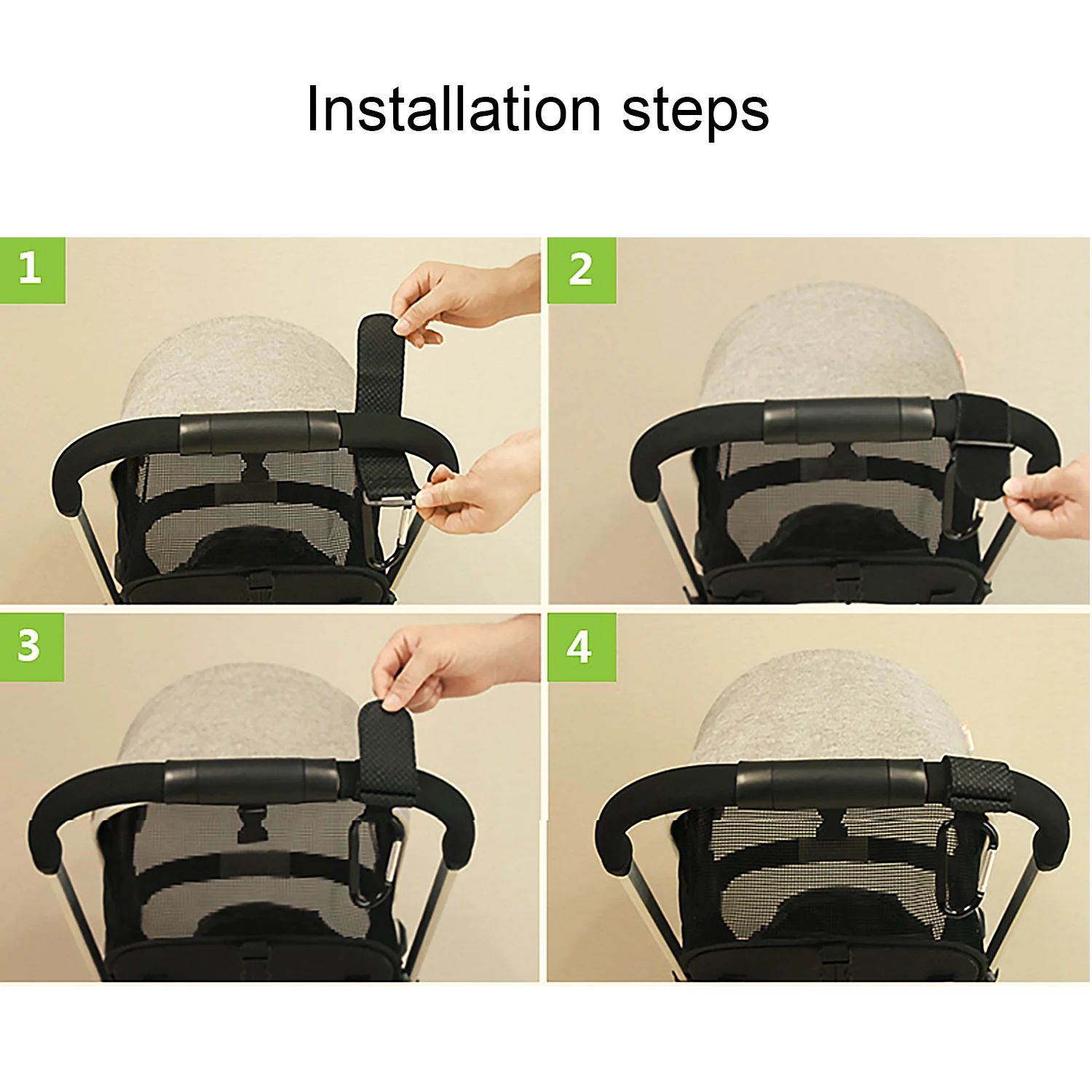 Installation steps

1

2

3

4