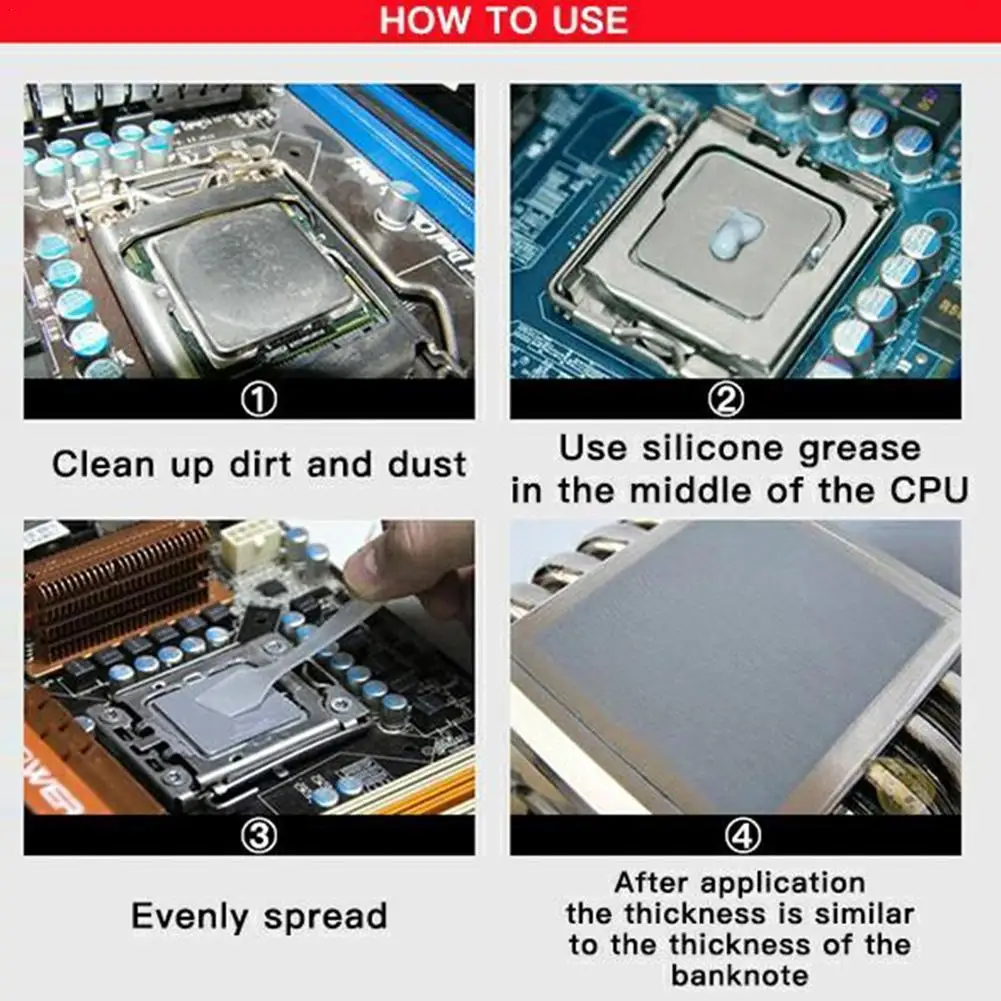 HOW TO USE

①

Clean up dirt and dust

②

Use silicone grease in the middle of the CPU

③

Evenly spread

④

After application the thickness is similar to the thickness of the banknote