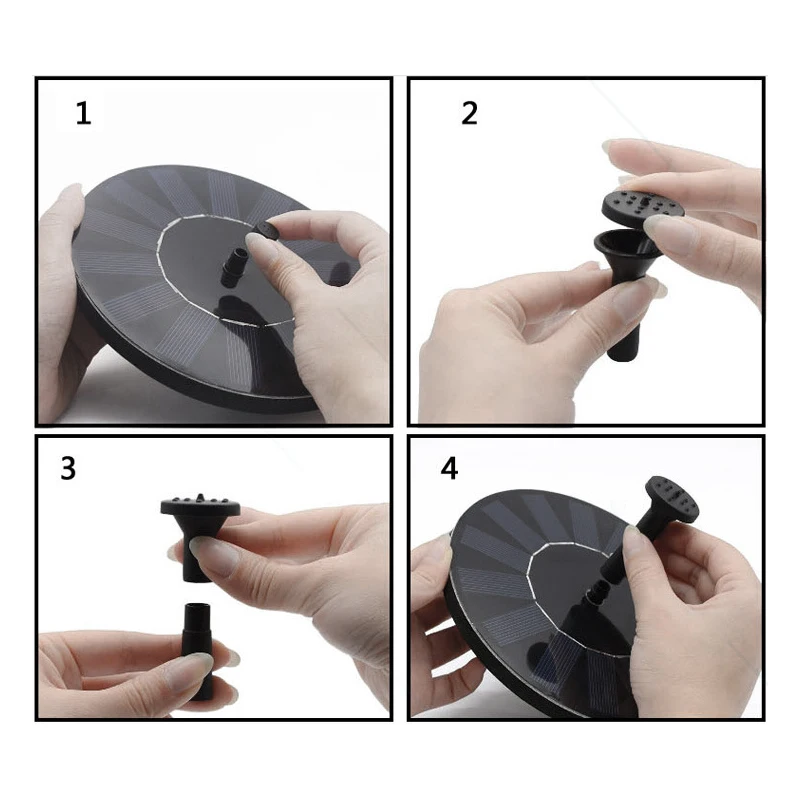 1

2

3

4