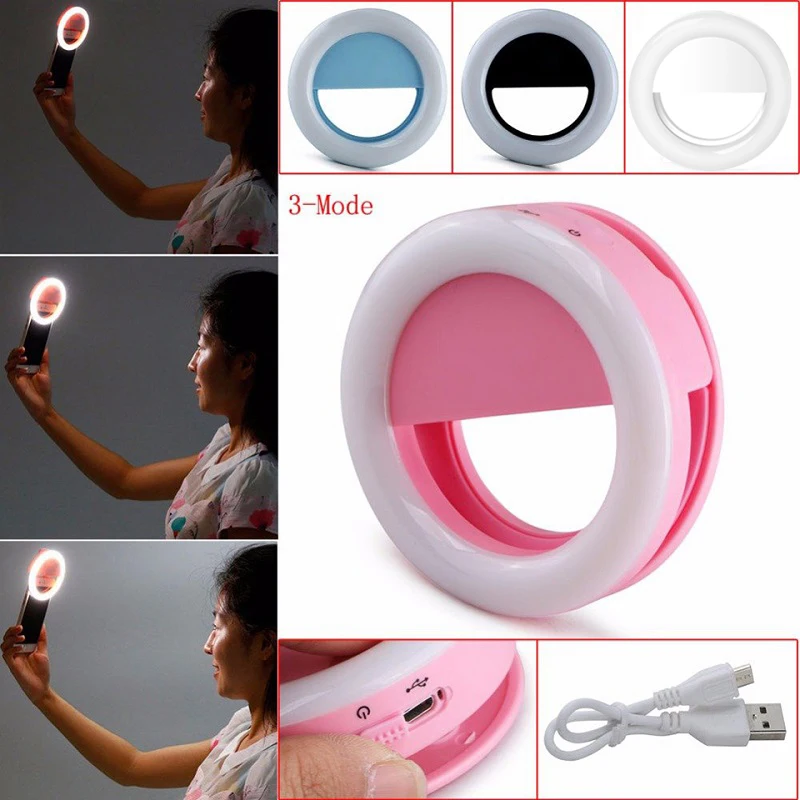 3-Mode