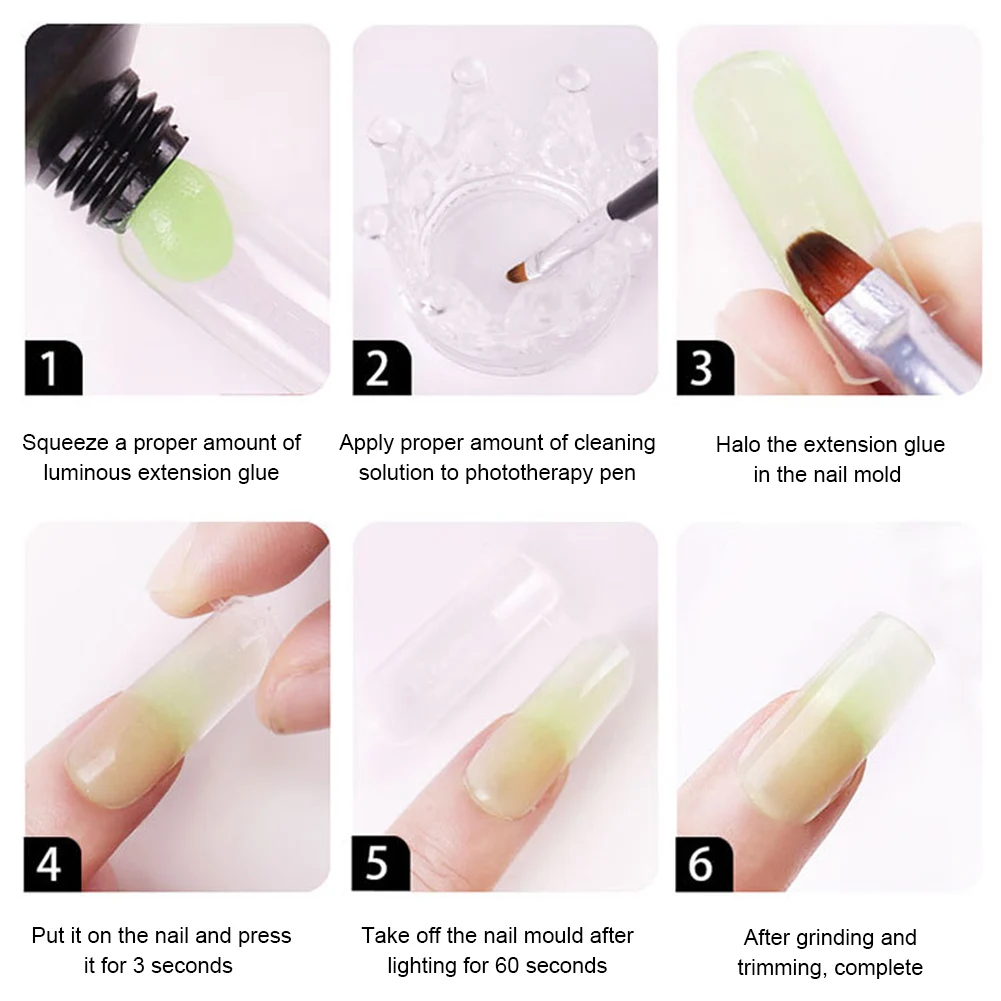 1

Squeeze a proper amount of luminous extension glue

2

Apply proper amount of cleaning solution to phototherapy pen

3

Halo the extension glue in the nail mold

4

Put it on the nail and press it for 3 seconds

5

Take off the nail mould after lighting for 60 seconds

6

After grinding and trimming, complete