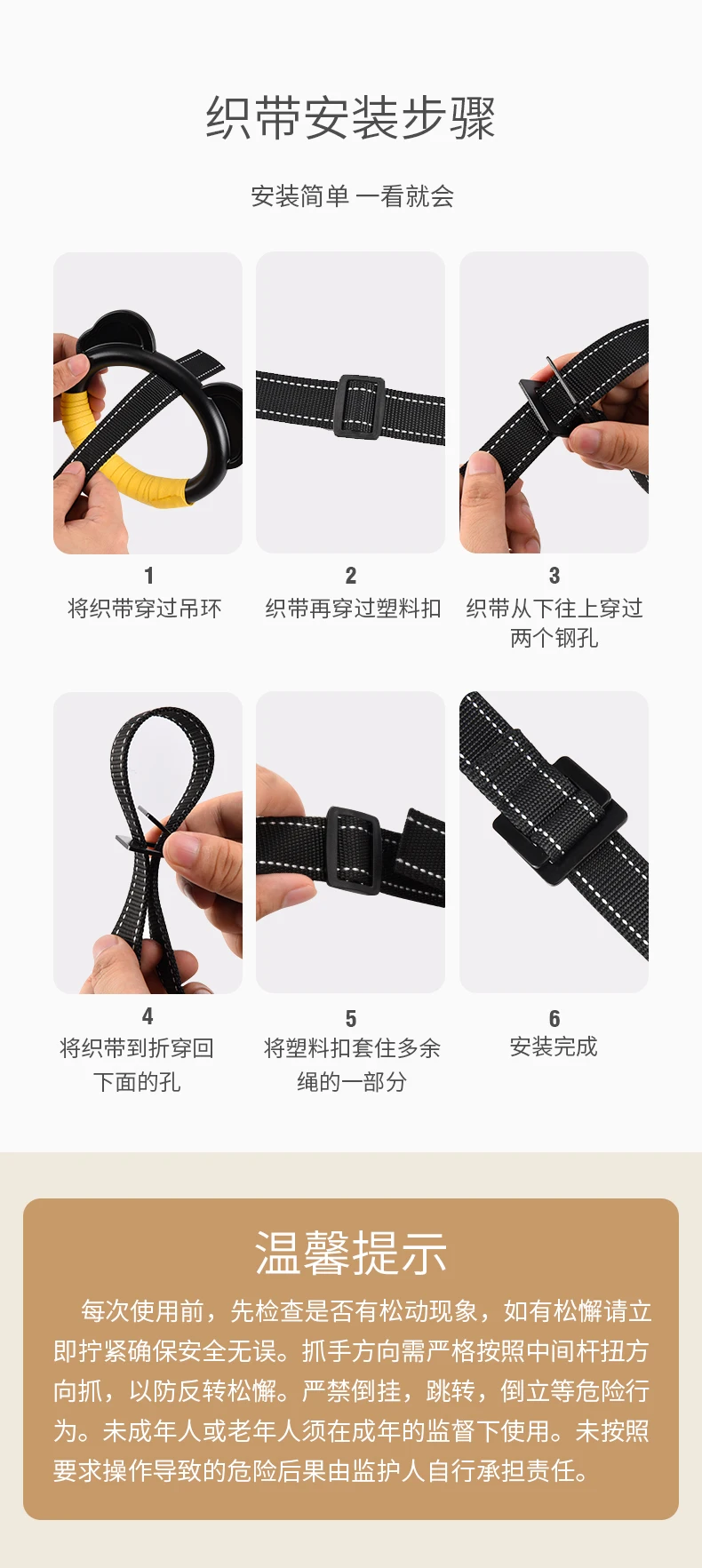 织带安装步骤

安装简单 一看就会

1
将织带穿过吊环

2
织带再穿过塑料扣

3
织带从下往上穿过两个钢孔

4
将织带到折穿回下面的孔

5
将塑料扣套住多余绳的一部分

6
安装完成

温馨提示

每次使用前，先检查是否有松动现象，如有松懈请立即拧紧确保安全无误。抓手方向需严格按照中间杆扭方向抓，以防反转松懈。严禁倒挂，跳转，倒立等危险行为。未成年人或老年人须在成年的监督下使用。未按照要求操作导致的危险后果由监护人自行承担责任。