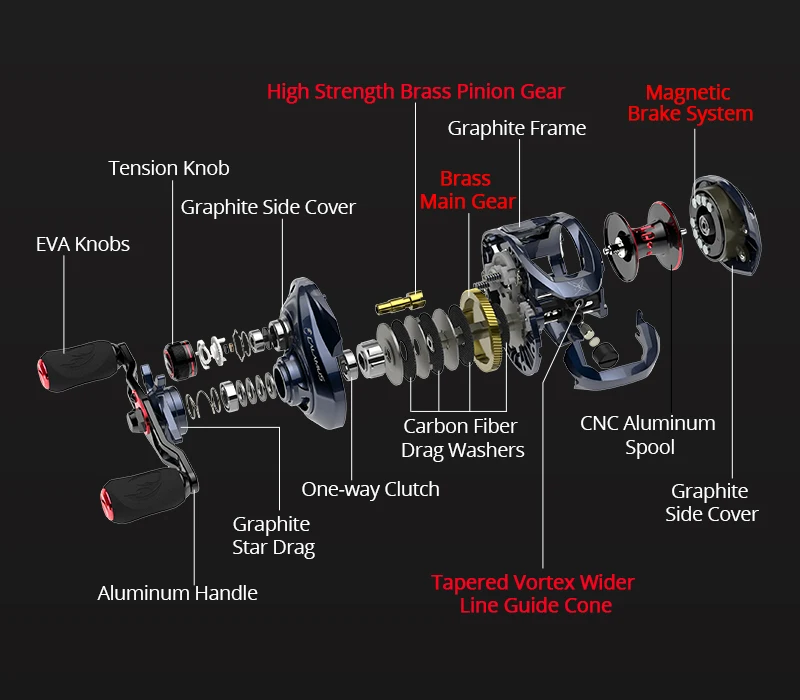 High Strength Brass Pinion Gear

Magnetic Brake System

Graphite Frame

Tension Knob

Brass Main Gear

Graphite Side Cover

EVA Knobs

Carbon Fiber Drag Washers

CNC Aluminum Spool

One-way Clutch

Graphite Side Cover

Graphite Star Drag

Aluminum Handle

Tapered Vortex Wider Line Guide Cone