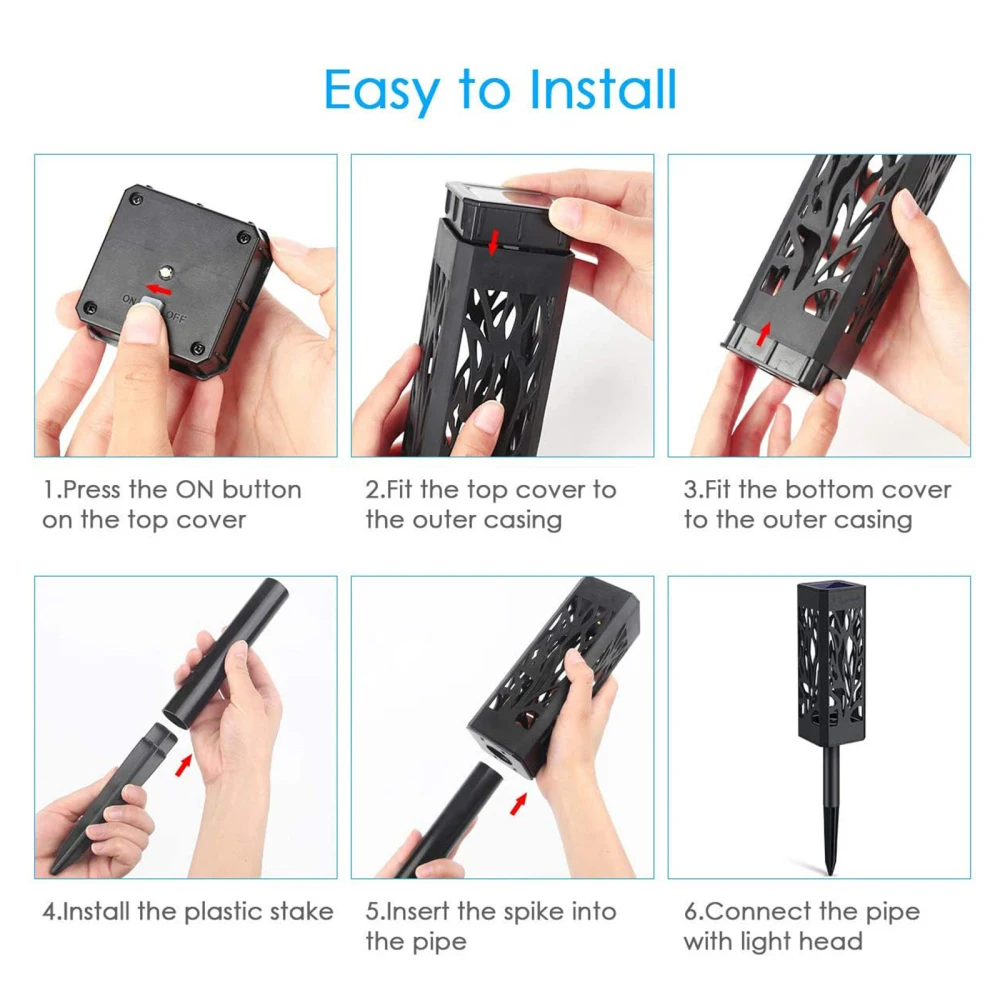 Easy to Install

ON OFF

1.Press the ON button on the top cover

2.Fit the top cover to the outer casing

3.Fit the bottom cover to the outer casing

4.Install the plastic stake

5.Insert the spike into the pipe

6.Connect the pipe with light head