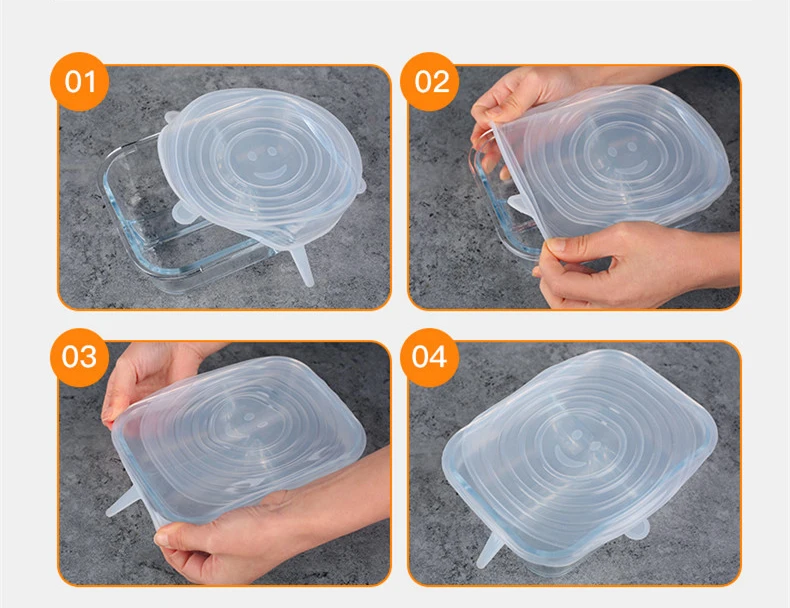 01

02

03

04