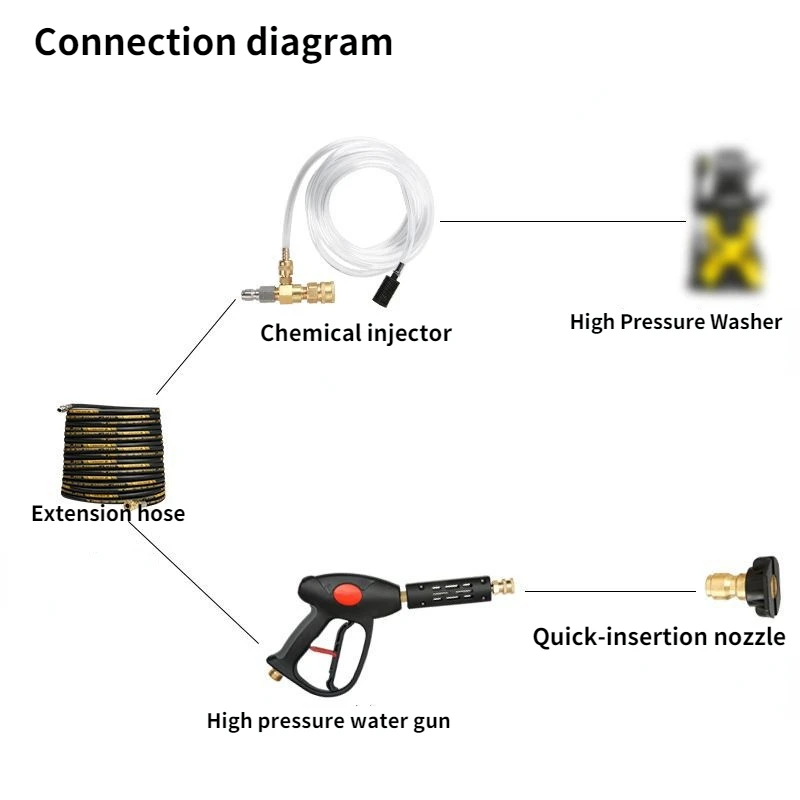 Connection diagram

Chemical injector

High Pressure Washer

Extension hose

Quick-insertion nozzle

High pressure water gun