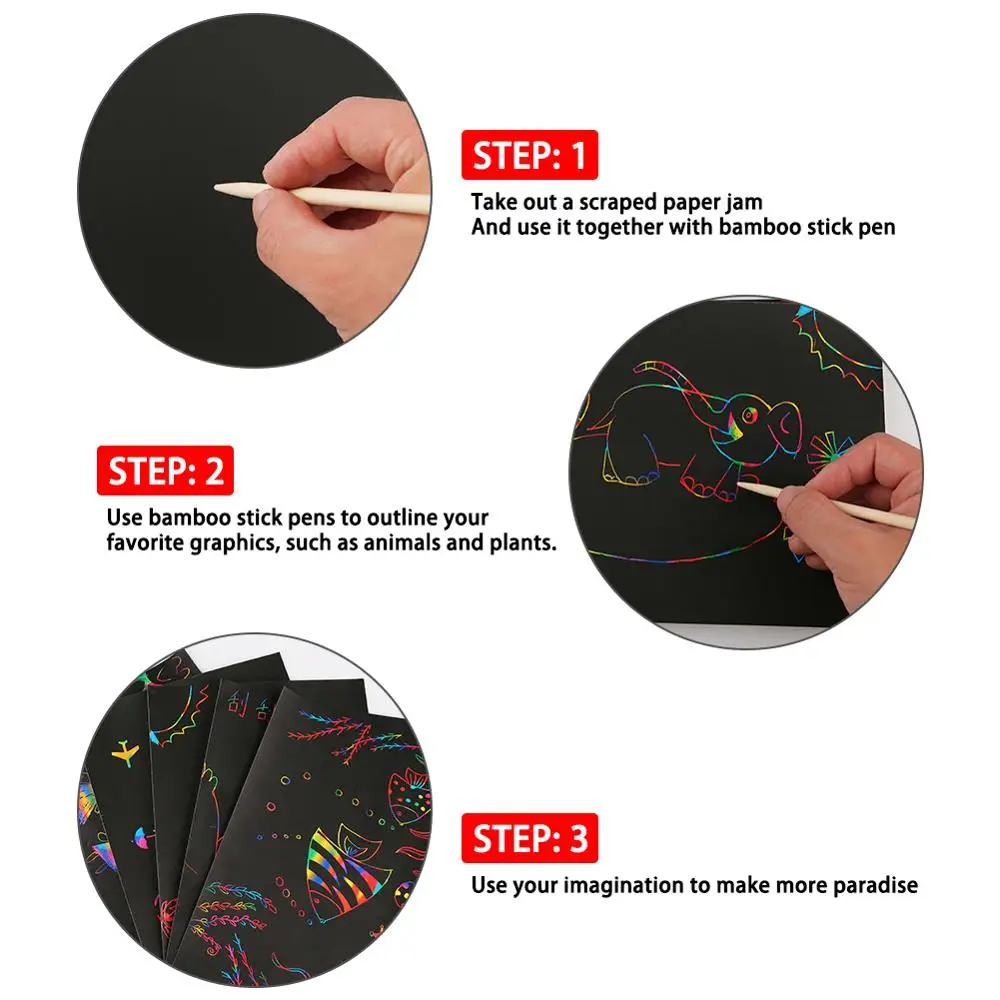 STEP: 1

Take out a scraped paper jam
And use it together with bamboo stick pen

STEP: 2

Use bamboo stick pens to outline your favorite graphics, such as animals and plants.

STEP: 3

Use your imagination to make more paradise