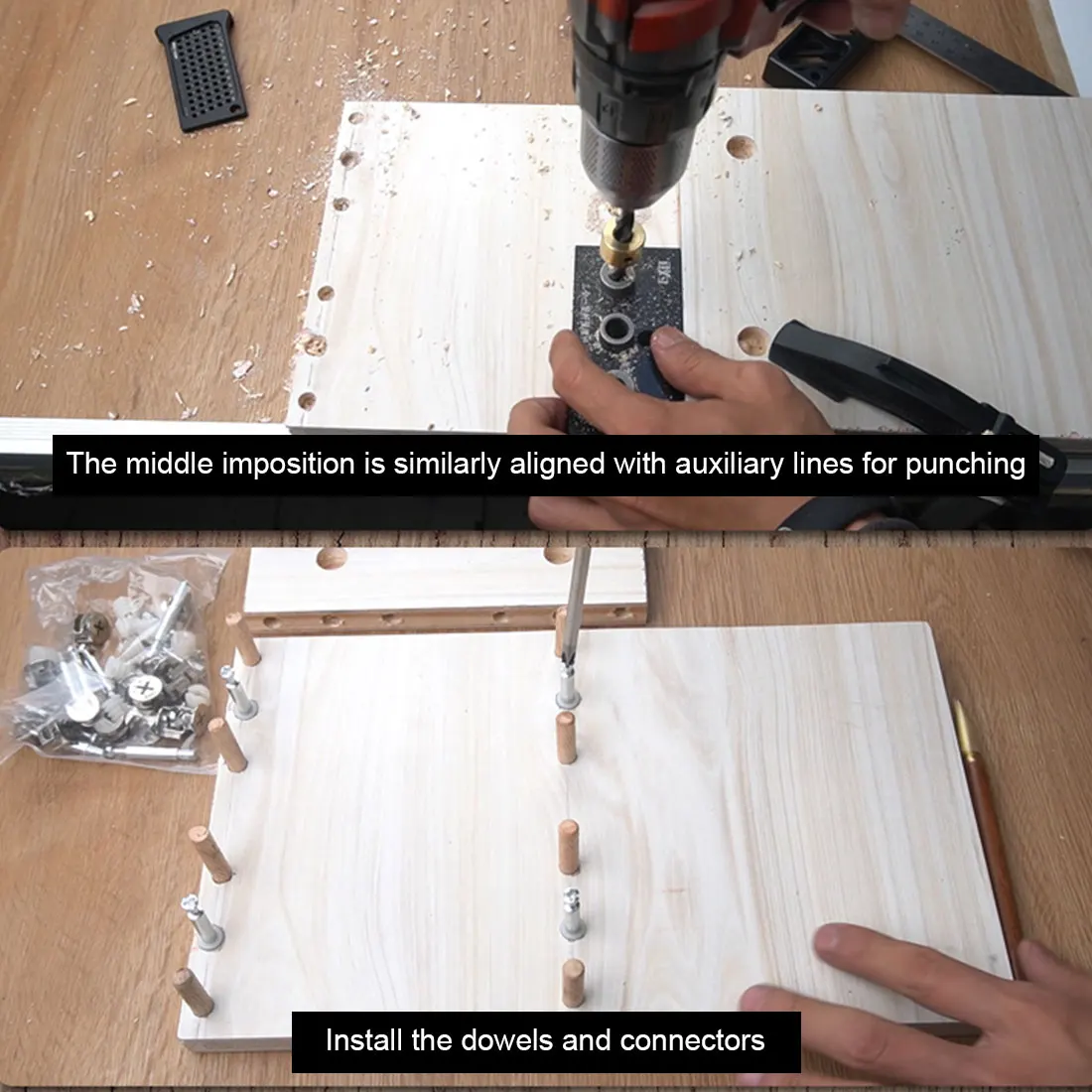 The middle imposition is similarly aligned with auxiliary lines for punching

Install the dowels and connectors