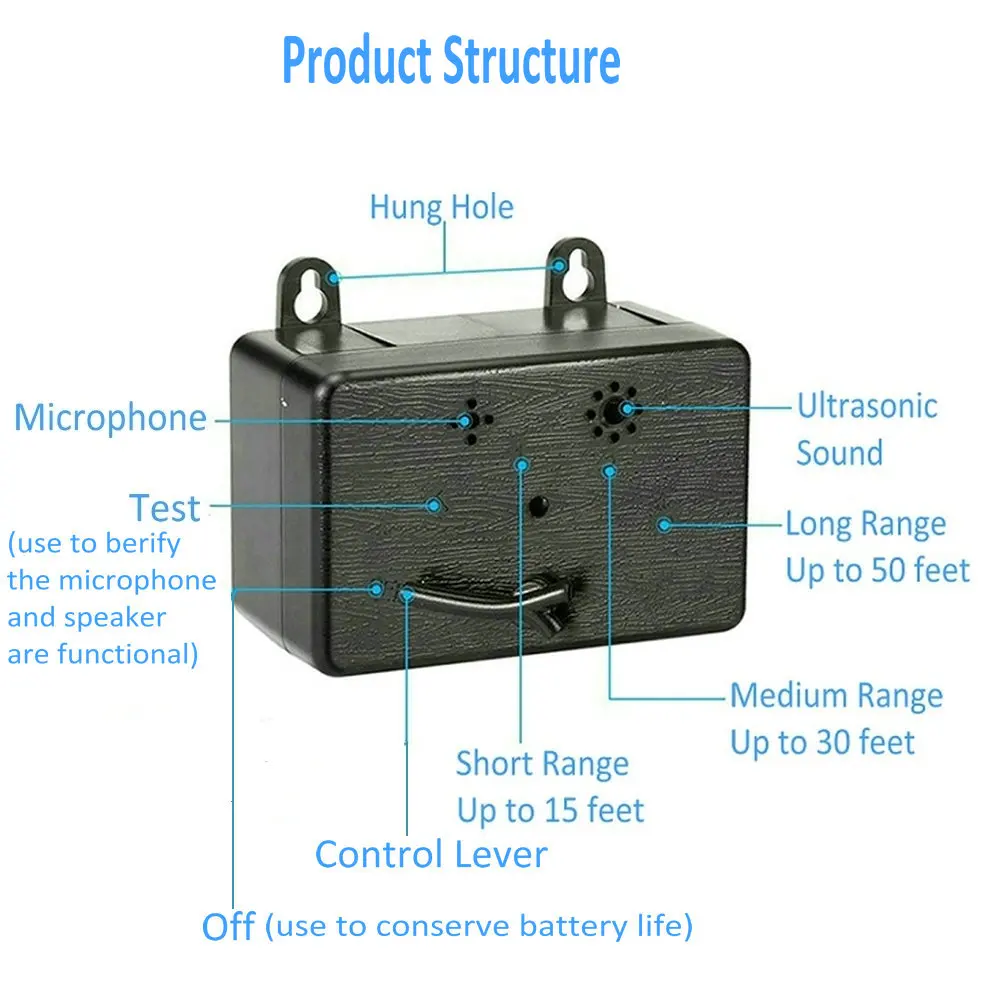 Product Structure

Hung Hole

Microphone

Ultrasonic Sound

Test (use to berify the microphone and speaker are functional)

Long Range Up to 50 feet

Medium Range Up to 30 feet

Short Range Up to 15 feet

Control Lever

Off (use to conserve battery life)