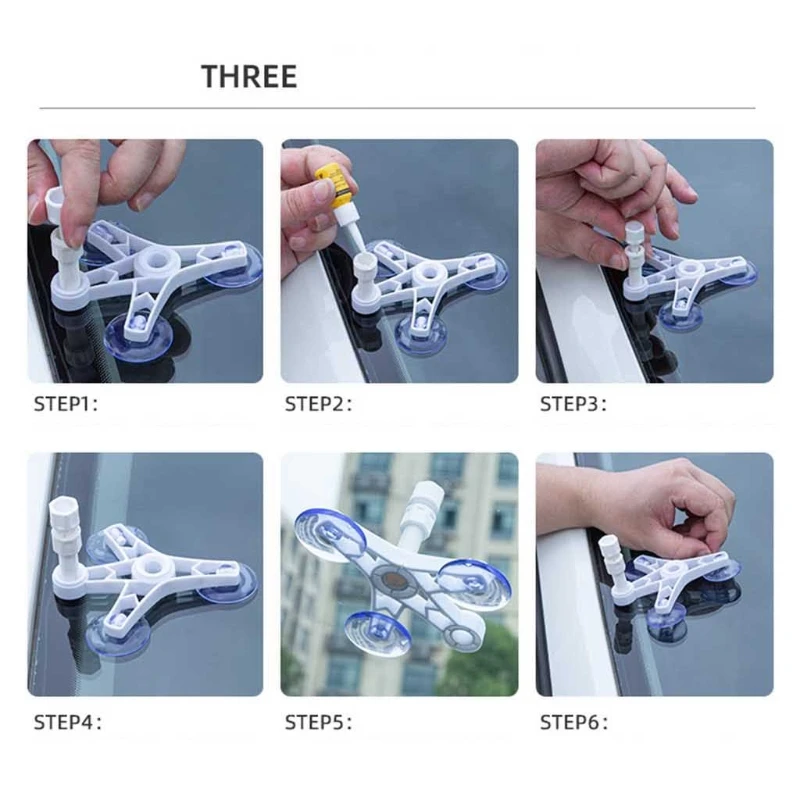 THREE

STEP1:

STEP2:

STEP3:

STEP4:

STEP5:

STEP6: