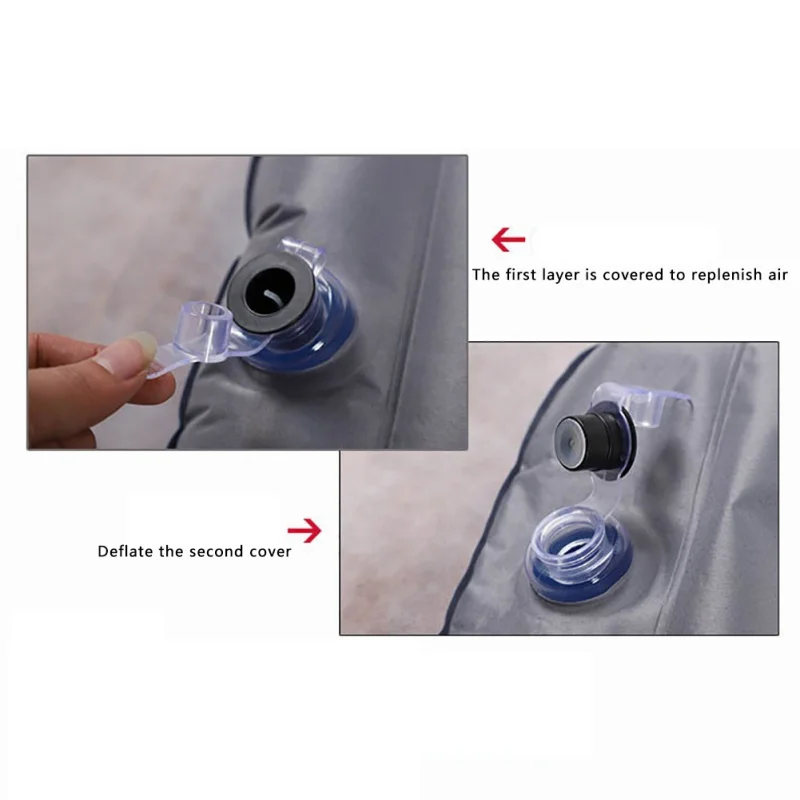 The first layer is covered to replenish air

Deflate the second cover