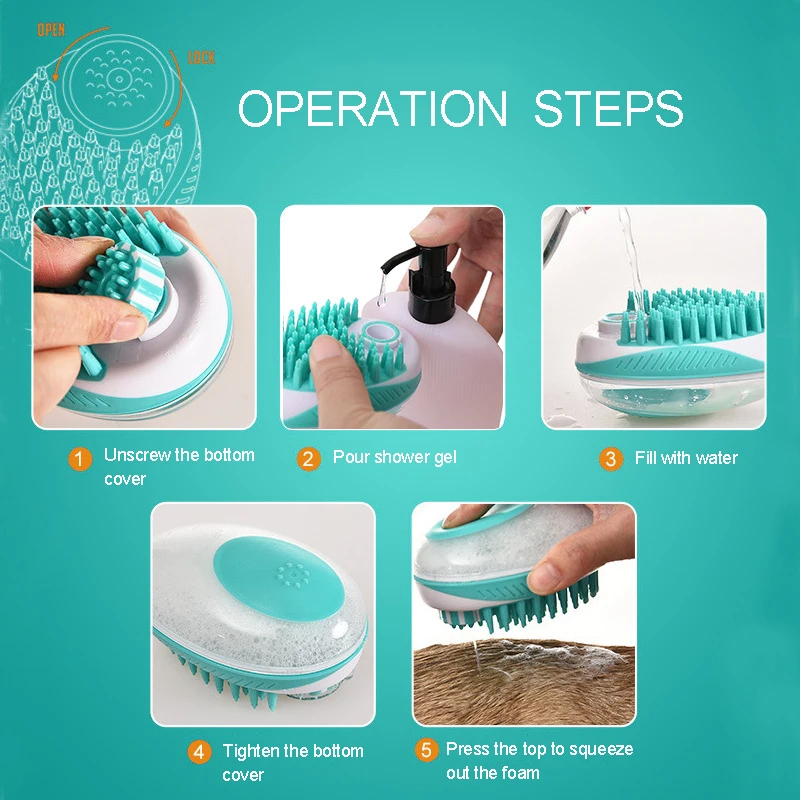 OPEN
LOCK

OPERATION STEPS

1 Unscrew the bottom cover

2 Pour shower gel

3 Fill with water

4 Tighten the bottom cover

5 Press the top to squeeze out the foam