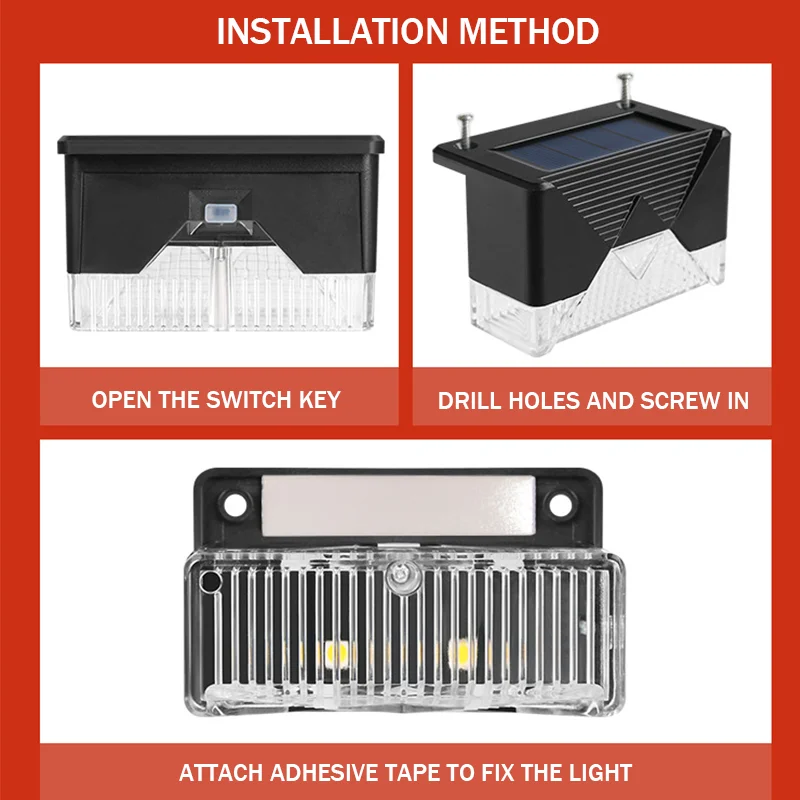 INSTALLATION METHOD

OPEN THE SWITCH KEY

DRILL HOLES AND SCREW IN

ATTACH ADHESIVE TAPE TO FIX THE LIGHT