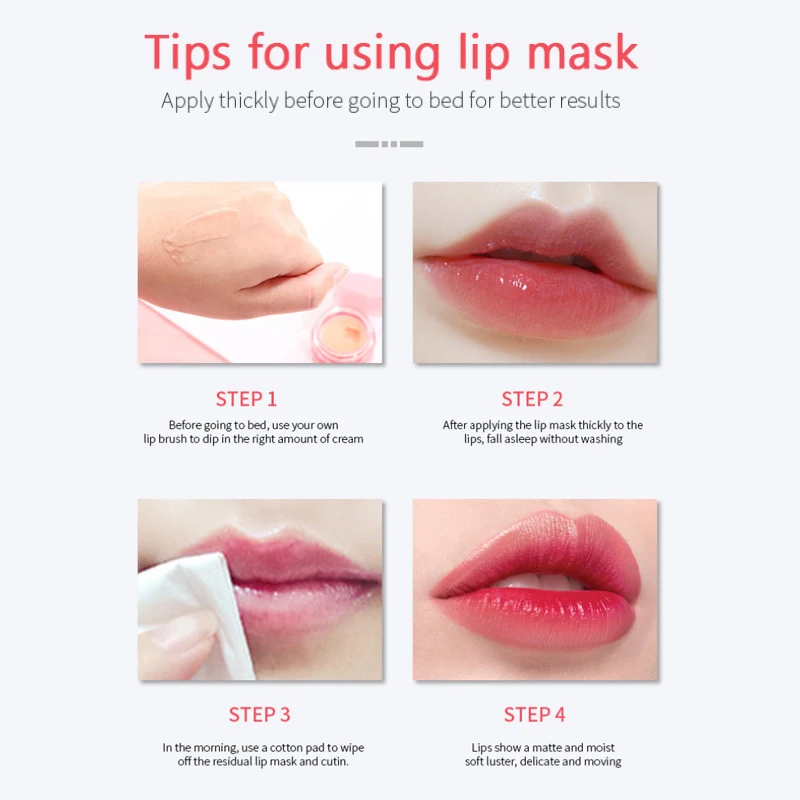 Tips for using lip mask

Apply thickly before going to bed for better results

STEP 1

Before going to bed, use your own lip brush to dip in the right amount of cream

STEP 2

After applying the lip mask thickly to the lips, fall asleep without washing

STEP 3

In the morning, use a cotton pad to wipe off the residual lip mask and cutin.

STEP 4

Lips show a matte and moist soft luster, delicate and moving