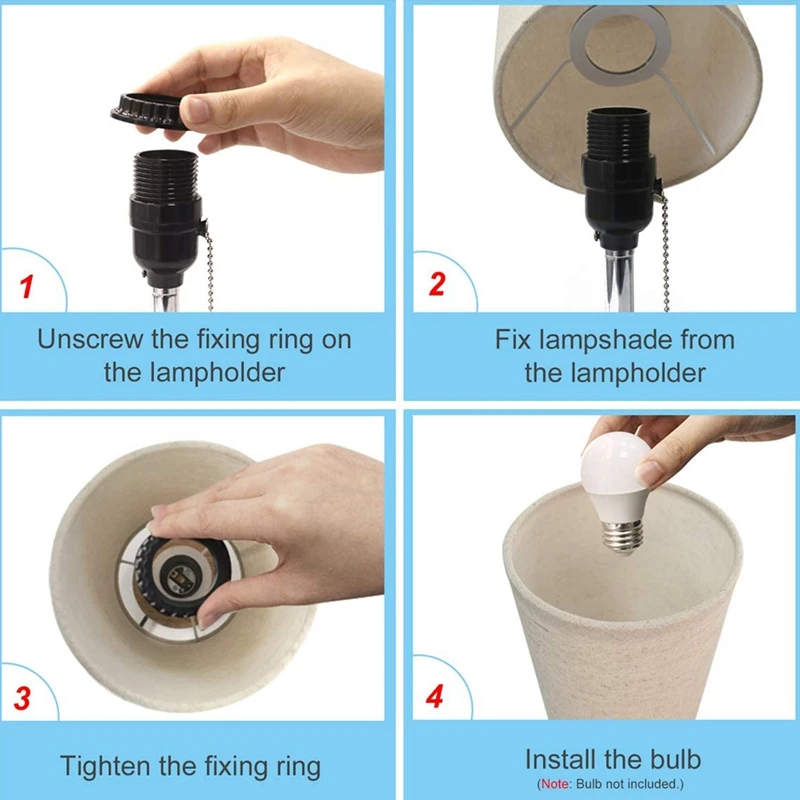 1

Unscrew the fixing ring on the lampholder

2

Fix lampshade from the lampholder

3

Tighten the fixing ring

4

Install the bulb

(Note: Bulb not included.)