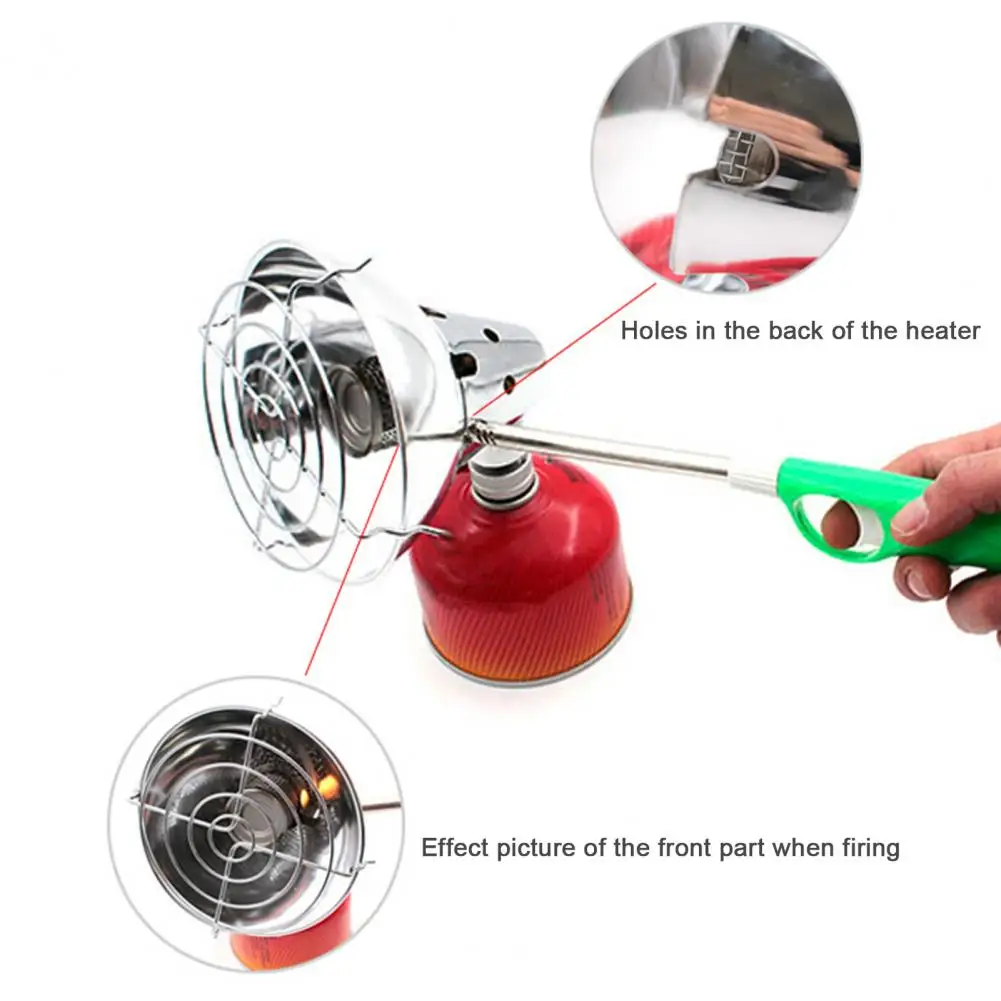 Holes in the back of the heater

Effect picture of the front part when firing