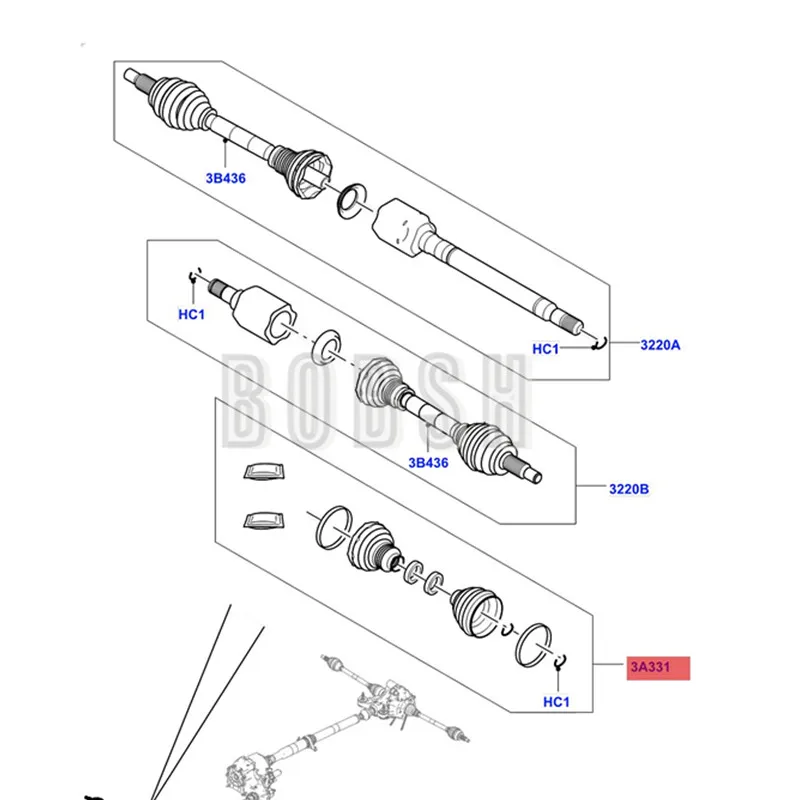 3B436

HC1

HC1

3220A

BODSH

3B436

3220B

3A331

HC1