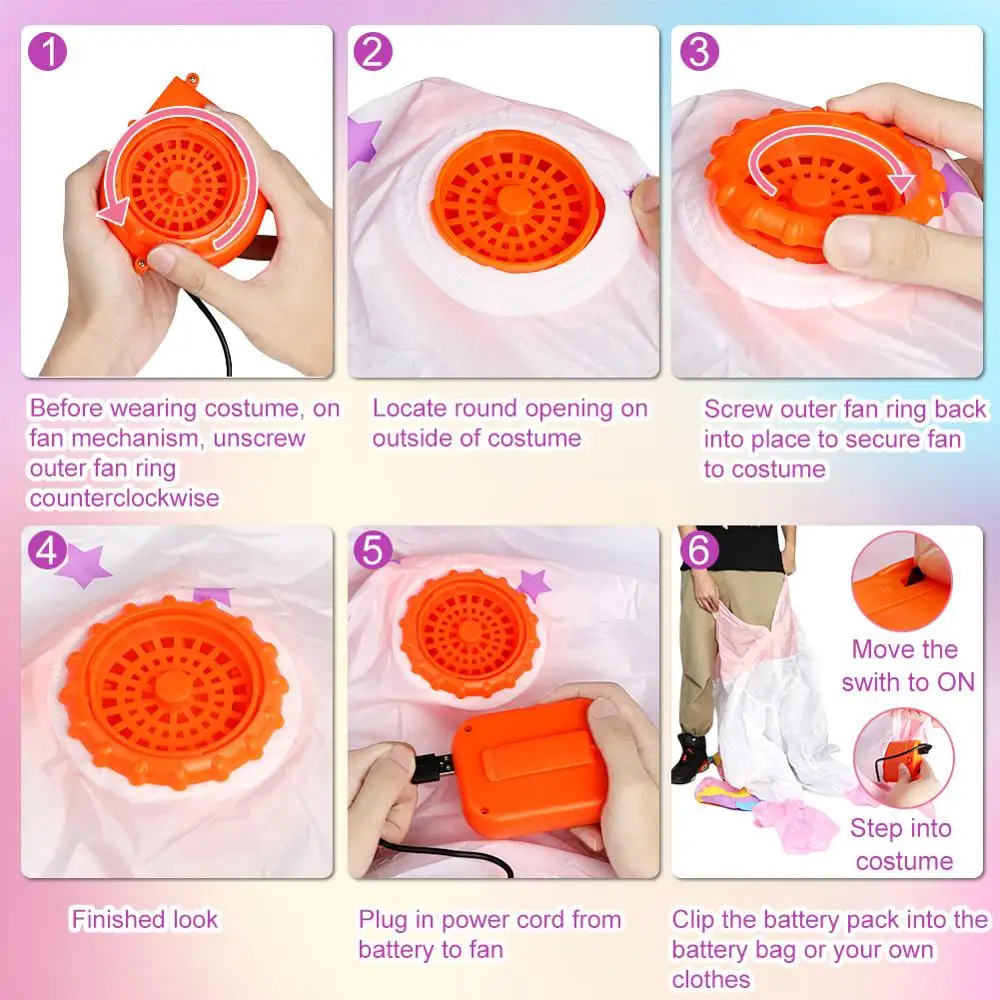 1

Before wearing costume, on fan mechanism, unscrew outer fan ring counterclockwise

2

Locate round opening on outside of costume

3

Screw outer fan ring back into place to secure fan to costume

4

Finished look

5

Plug in power cord from battery to fan

6

Move the swith to ON

Step into costume

Clip the battery pack into the battery bag or your own clothes