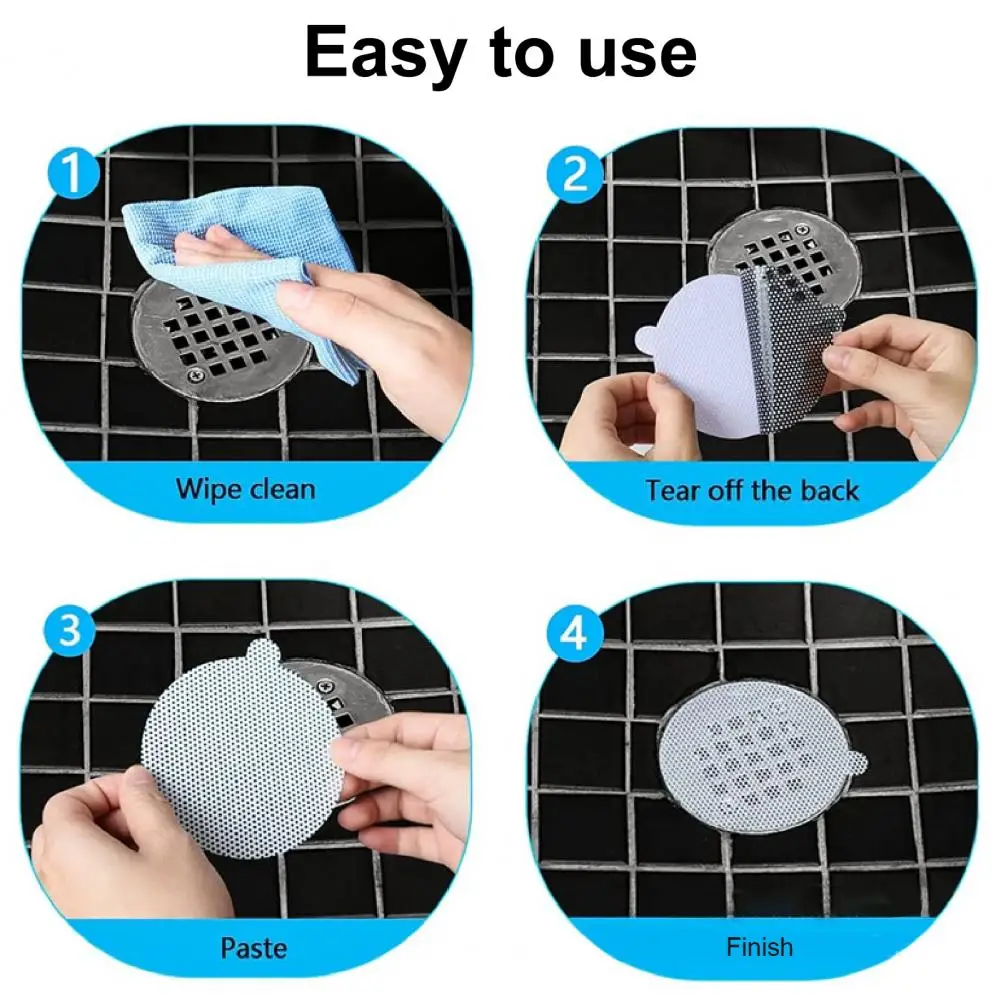 Easy to use

1
Wipe clean

2
Tear off the back

3
Paste

4
Finish