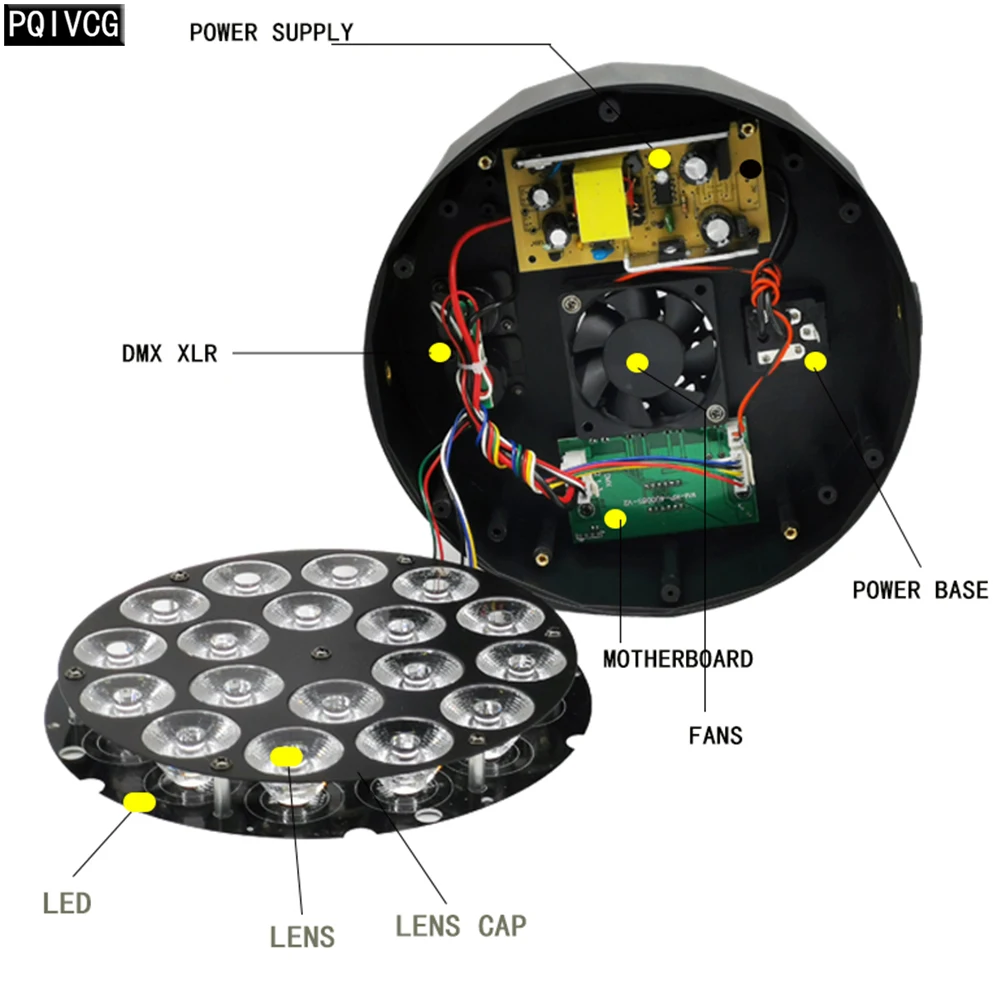 PQIVCG

POWER SUPPLY

DMX XLR

POWER BASE

MOTHERBOARD

FANS

LED

LENS

LENS CAP