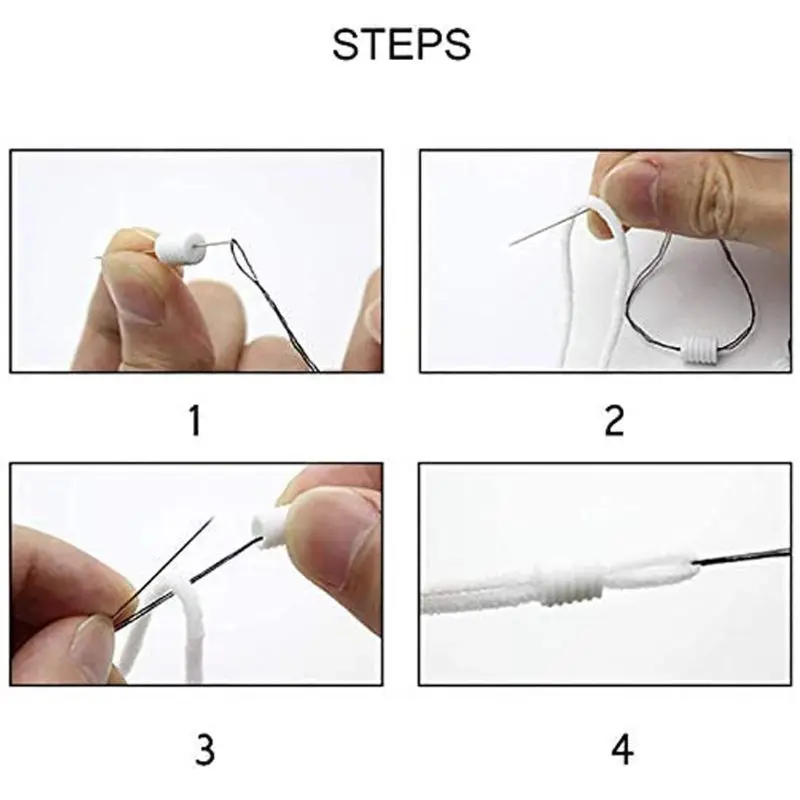 STEPS

1

2

3

4