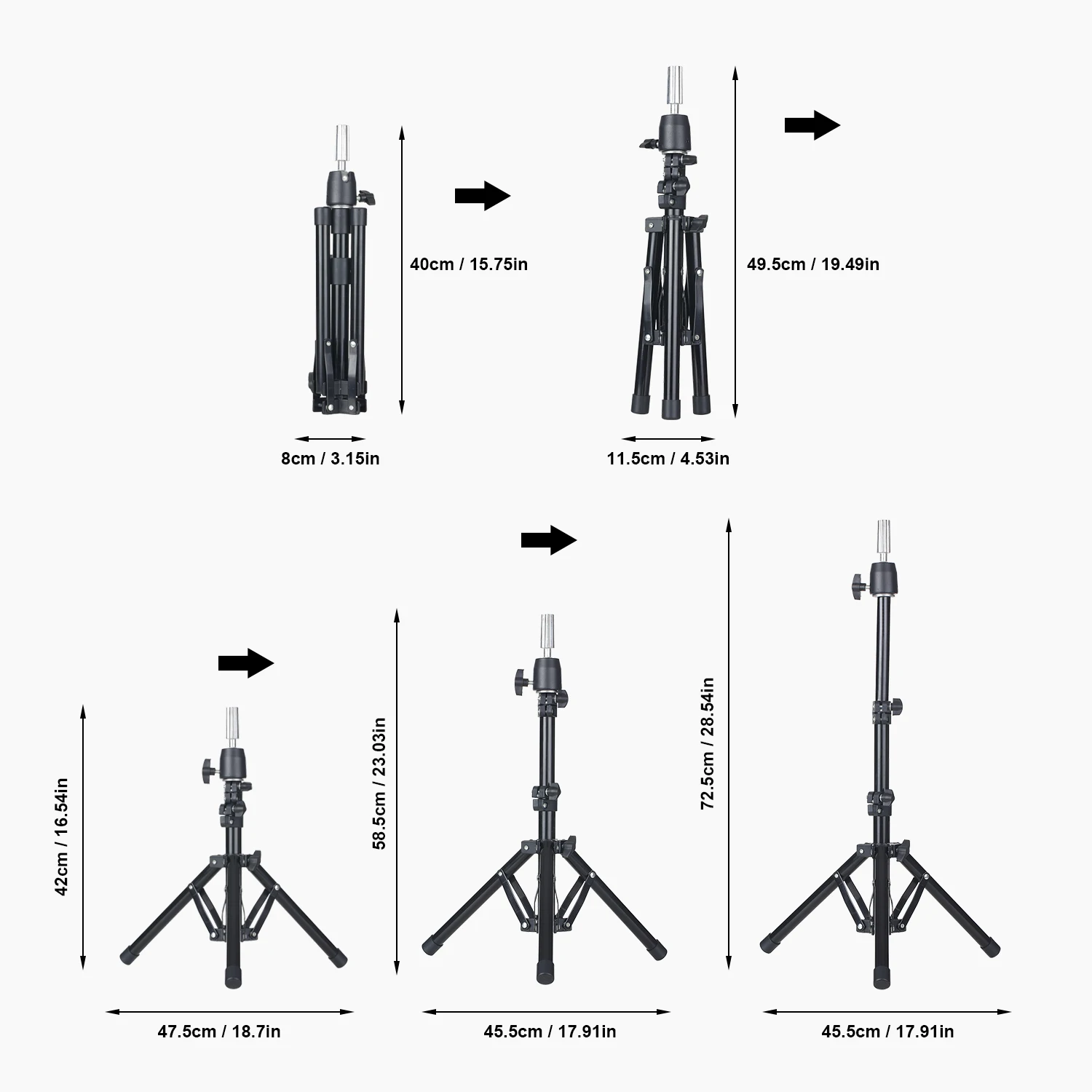 40cm / 15.75in

8cm / 3.15in

49.5cm / 19.49in

11.5cm / 4.53in

42cm / 16.54in

47.5cm / 18.7in

58.5cm / 23.03in

45.5cm / 17.91in

72.5cm / 28.54in

45.5cm / 17.91in