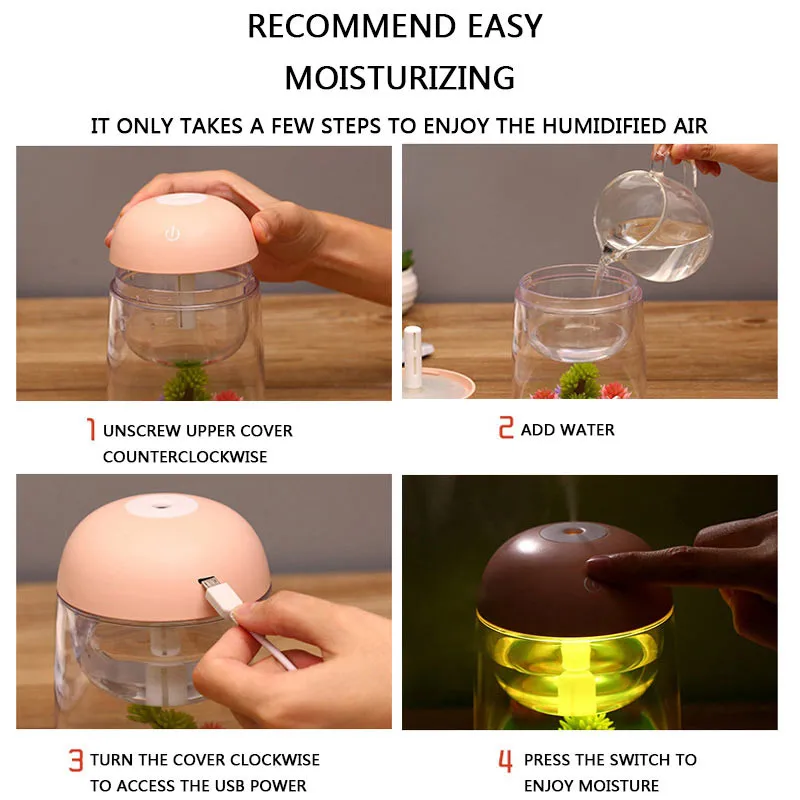 RECOMMEND EASY MOISTURIZING

IT ONLY TAKES A FEW STEPS TO ENJOY THE HUMIDIFIED AIR

1 UNSCREW UPPER COVER COUNTERCLOCKWISE

2 ADD WATER

3 TURN THE COVER CLOCKWISE TO ACCESS THE USB POWER

4 PRESS THE SWITCH TO ENJOY MOISTURE