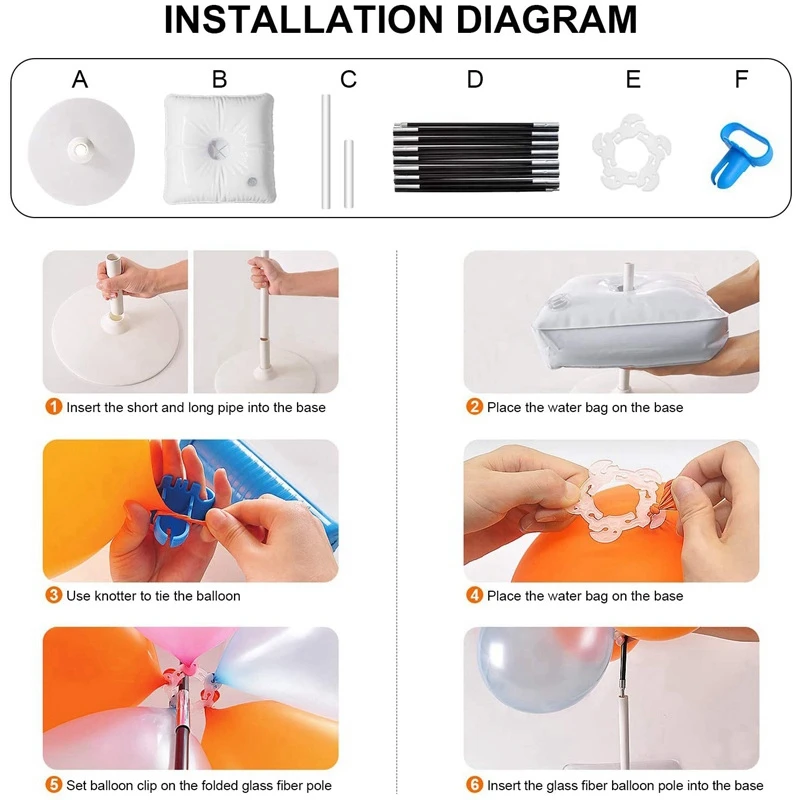 INSTALLATION DIAGRAM

A

B

C

D

E

F

1 Insert the short and long pipe into the base

2 Place the water bag on the base

3 Use knotter to tie the balloon

4 Place the water bag on the base

5 Set balloon clip on the folded glass fiber pole

6 Insert the glass fiber balloon pole into the base