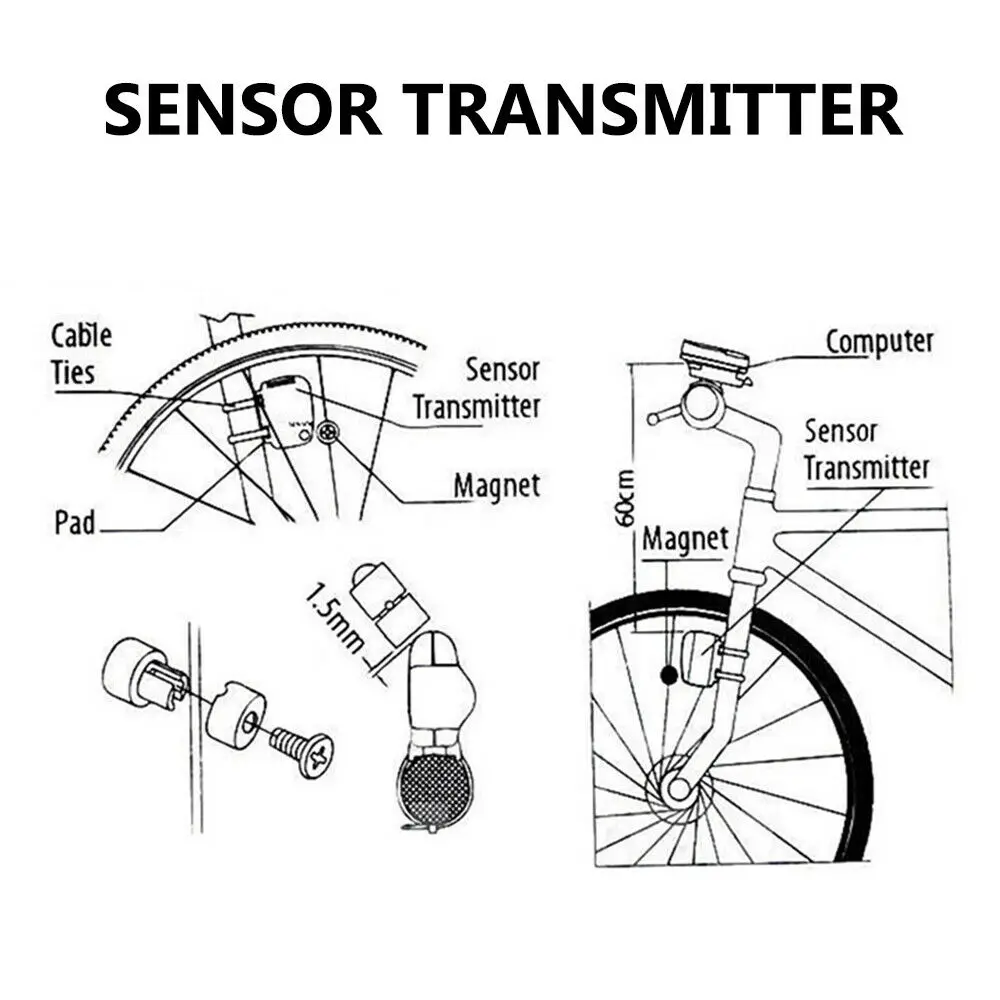 SENSOR TRANSMITTER

Cable Ties

Sensor Transmitter

Magnet

Pad

1.5mm

Computer

Sensor Transmitter

60cm

Magnet