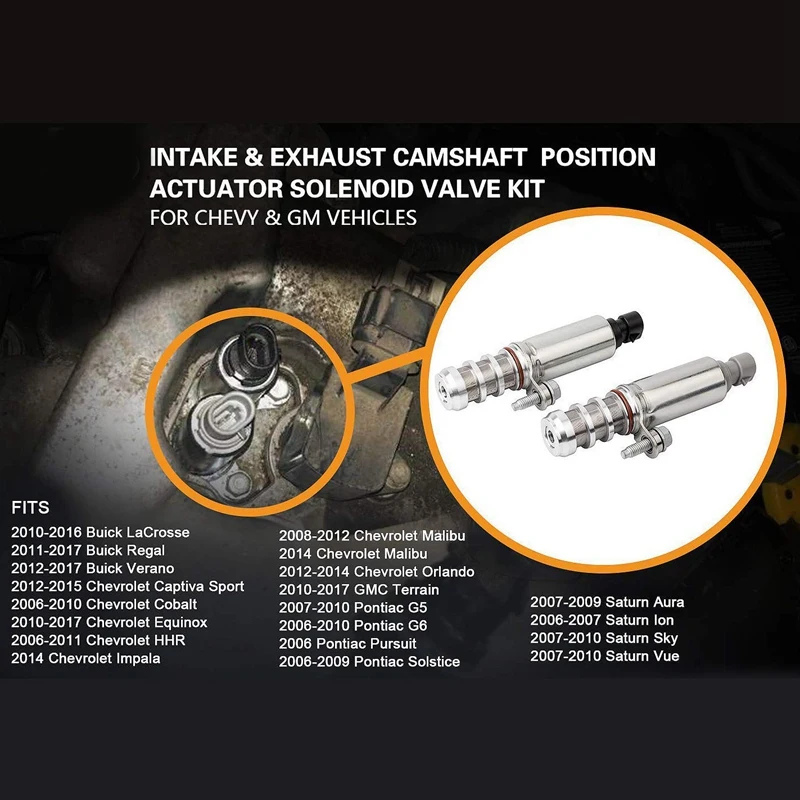 INTAKE & EXHAUST CAMSHAFT POSITION ACTUATOR SOLENOID VALVE KIT
FOR CHEVY & GM VEHICLES

FITS
2010-2016 Buick LaCrosse
2011-2017 Buick Regal
2012-2017 Buick Verano
2012-2015 Chevrolet Captiva Sport
2006-2010 Chevrolet Cobalt
2010-2017 Chevrolet Equinox
2006-2011 Chevrolet HHR
2014 Chevrolet Impala

2008-2012 Chevrolet Malibu
2014 Chevrolet Malibu
2012-2014 Chevrolet Orlando
2010-2017 GMC Terrain
2007-2010 Pontiac G5
2006-2010 Pontiac G6
2006 Pontiac Pursuit
2006-2009 Pontiac Solstice

2007-2009 Saturn Aura
2006-2007 Saturn Ion
2007-2010 Saturn Sky
2007-2010 Saturn Vue