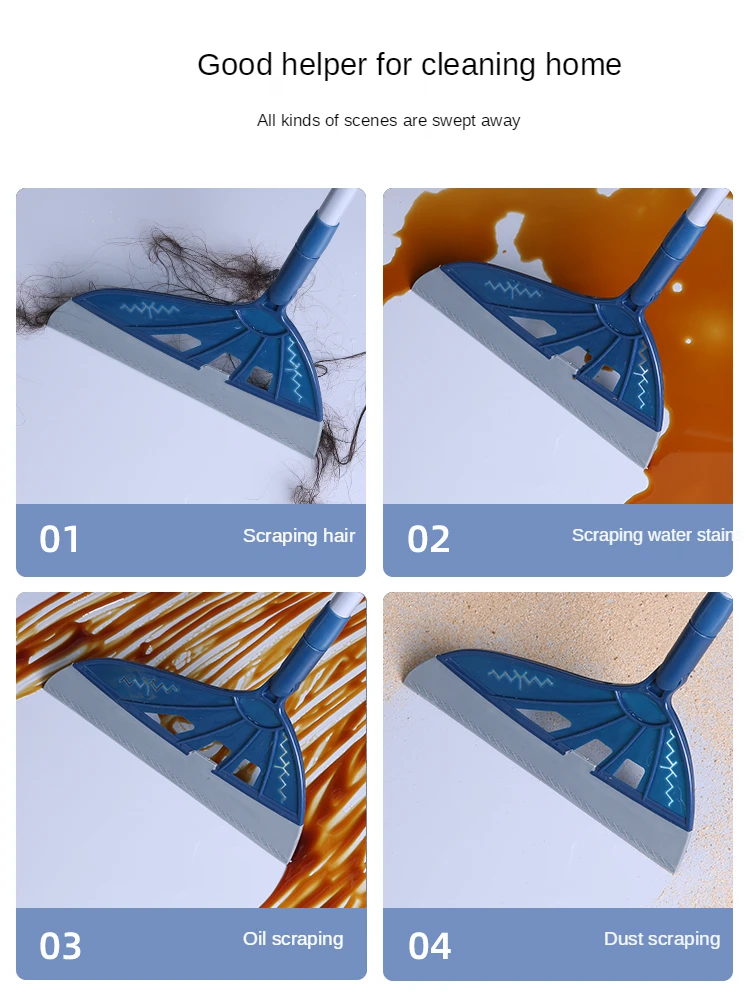 Good helper for cleaning home

All kinds of scenes are swept away

01
Scraping hair

02
Scraping water stain

03
Oil scraping

04
Dust scraping