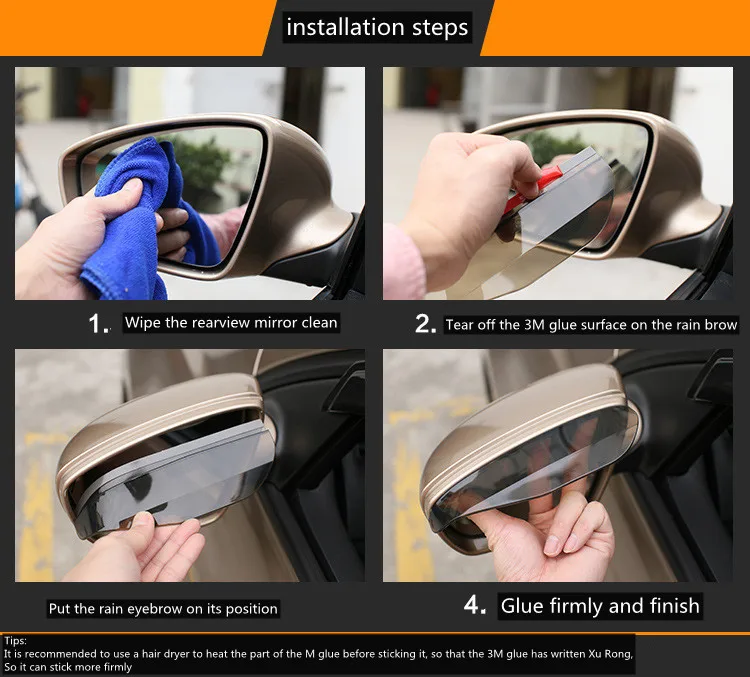 installation steps

1. Wipe the rearview mirror clean

2. Tear off the 3M glue surface on the rain brow

Put the rain eyebrow on its position

4. Glue firmly and finish

Tips:
It is recommended to use a hair dryer to heat the part of the M glue before sticking it, so that the 3M glue has written Xu Rong, So it can stick more firmly