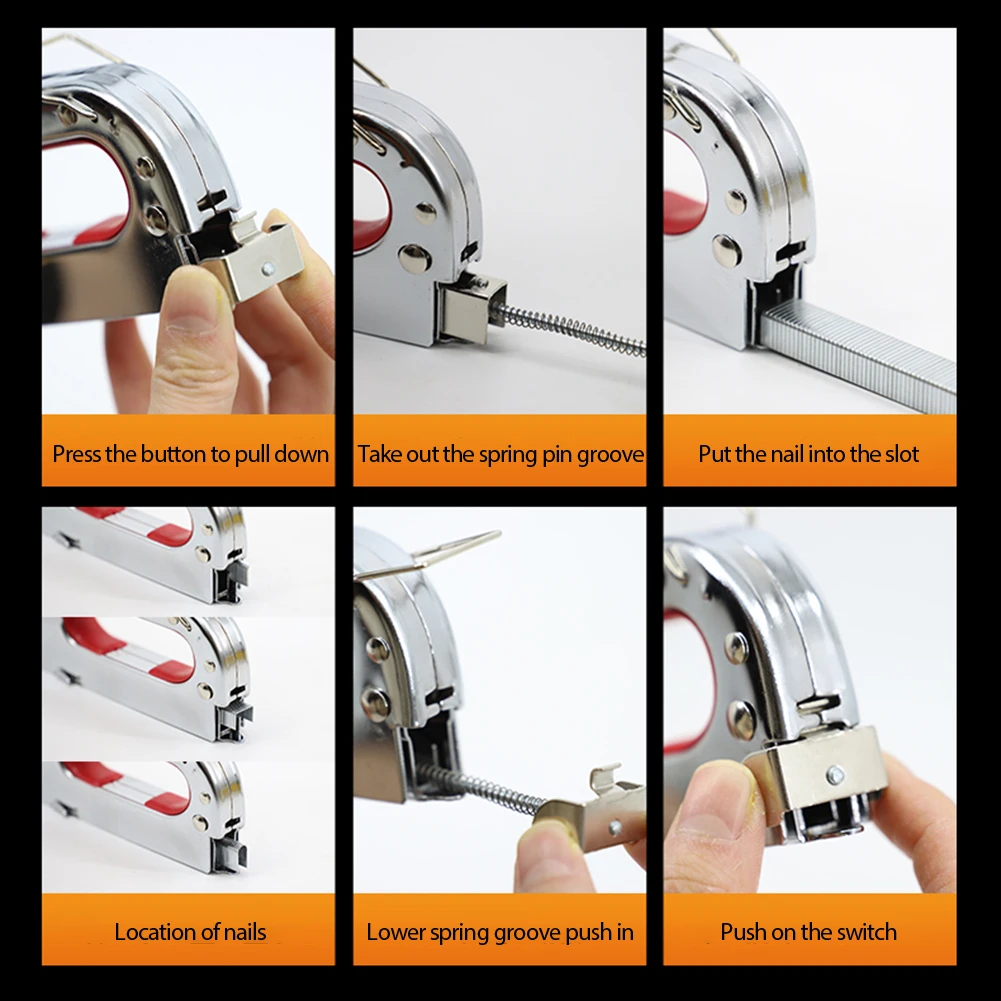 Press the button to pull down

Take out the spring pin groove

Put the nail into the slot

Location of nails

Lower spring groove push in

Push on the switch