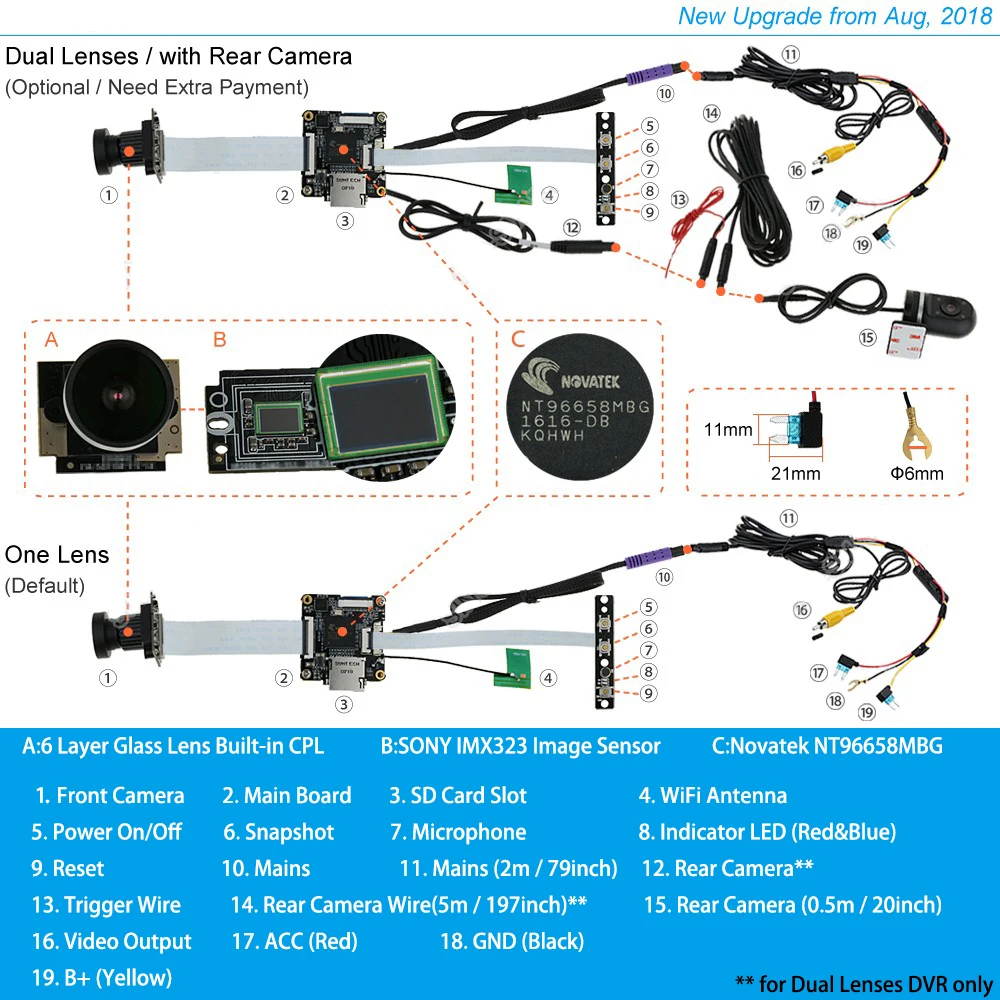 New Upgrade from Aug, 2018

Dual Lenses / with Rear Camera
(Optional / Need Extra Payment)

①
②
③
④
⑤
⑥
⑦
⑧
⑨
⑩
⑪
⑫
⑬
⑭
⑮
⑯
⑰
⑱
⑲

A
B
C

NOVATEK
NT96658MBG
1616-DB
KQHWH

11mm
21mm
Φ6mm

One Lens
(Default)

①
②
③
④
⑤
⑥
⑦
⑧
⑨
⑩
⑪
⑯
⑰
⑱
⑲

A:6 Layer Glass Lens Built-in CPL B:SONY IMX323 Image Sensor C:Novatek NT96658MBG

1. Front Camera 2. Main Board 3. SD Card Slot 4. WiFi Antenna
5. Power On/Off 6. Snapshot 7. Microphone 8. Indicator LED (Red&Blue)
9. Reset 10. Mains 11. Mains (2m / 79inch) 12. Rear Camera**
13. Trigger Wire 14. Rear Camera Wire(5m / 197inch)** 15. Rear Camera (0.5m / 20inch)
16. Video Output 17. ACC (Red) 18. GND (Black)
19. B+ (Yellow)

** for Dual Lenses DVR only