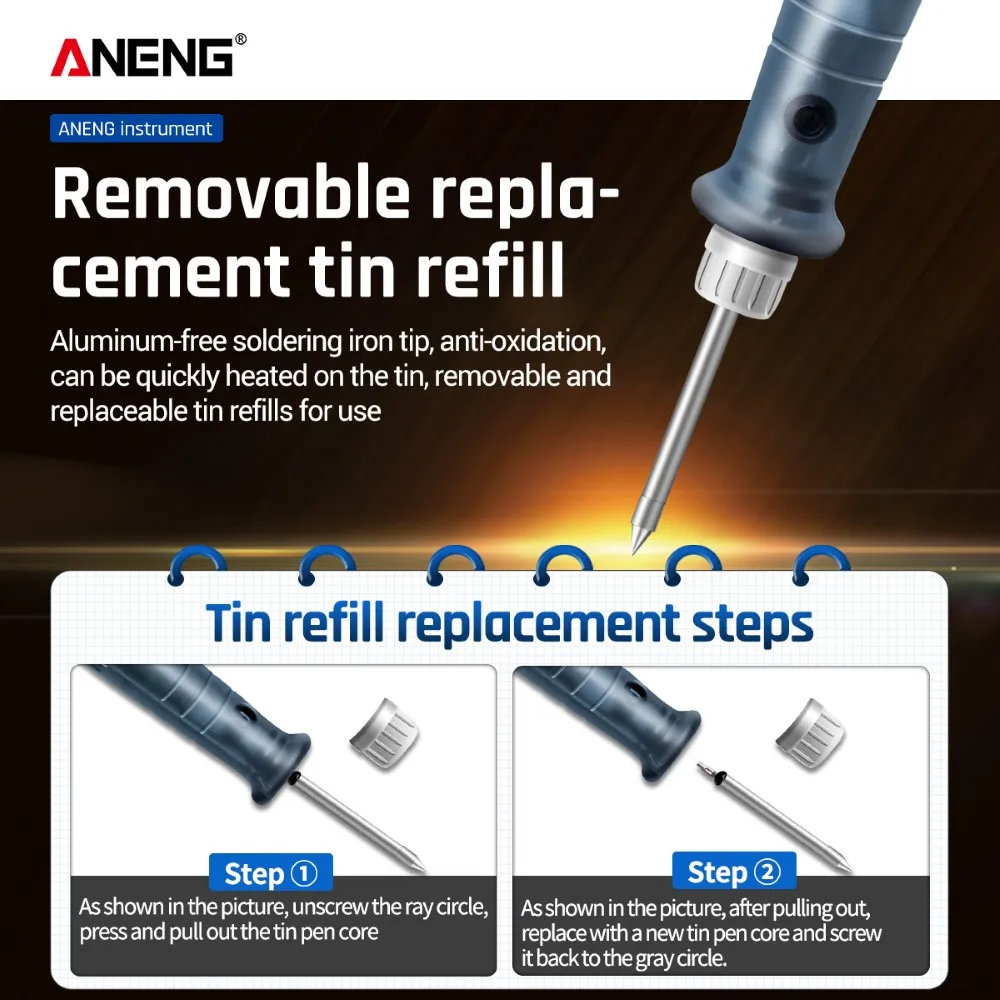 ANENG®

ANENG instrument

Removable replacement tin refill

Aluminum-free soldering iron tip, anti-oxidation, can be quickly heated on the tin, removable and replaceable tin refills for use

Tin refill replacement steps

Step ①

As shown in the picture, unscrew the ray circle, press and pull out the tin pen core

Step ②

As shown in the picture, after pulling out, replace with a new tin pen core and screw it back to the gray circle.